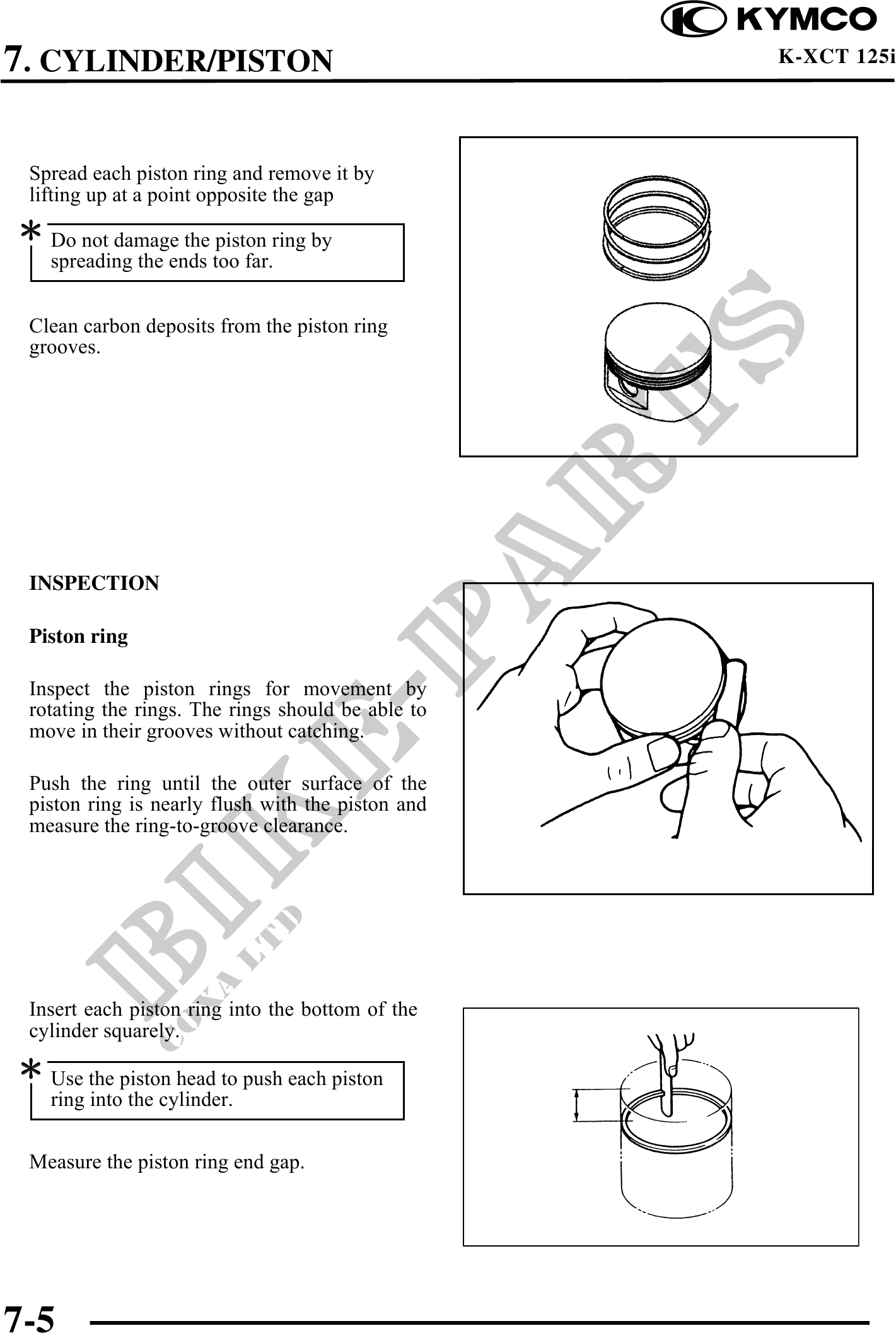 KYMCO

7. CYLINDER/PISTON

K-XCT 125i

Spread each piston ring and remove it by lifting up at a point opposite the gap

*
Do not damage the piston ring by spreading the ends too far.

Clean carbon deposits from the piston ring grooves.

INSPECTION

Piston ring

Inspect the piston rings for movement by rotating the rings. The rings should be able to move in their grooves without catching.

Push the ring until the outer surface of the piston ring is nearly flush with the piston and measure the ring-to-groove clearance.

Insert each piston ring into the bottom of the cylinder squarely.

*
Use the piston head to push each piston ring into the cylinder.

Measure the piston ring end gap.

BIKE-PARTS
COXA LTD

7-5