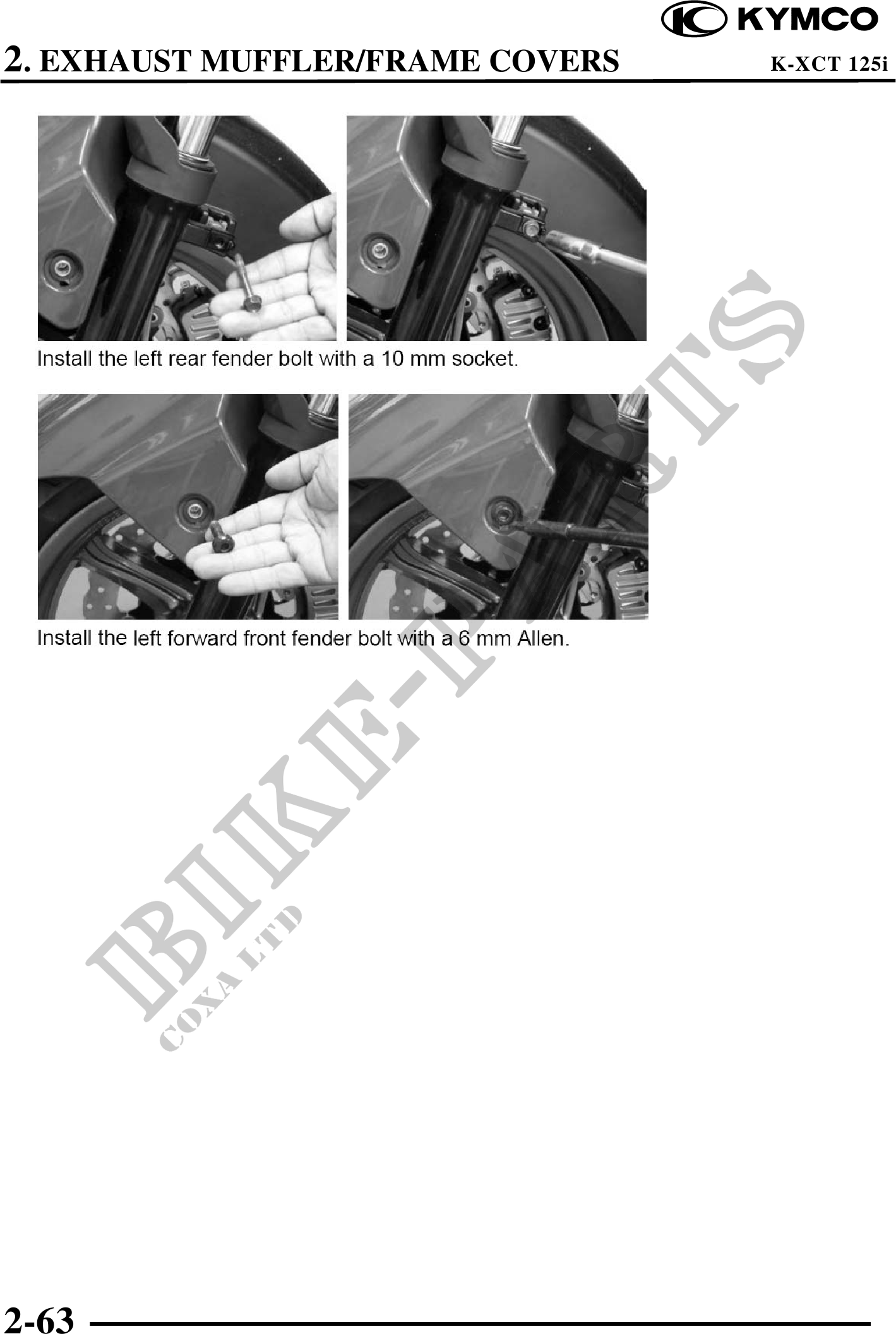 KYMCO

2. EXHAUST MUFFLER/FRAME COVERS

K-XCT 125i

Install the left rear fender bolt with a 10 mm socket.

Install the left forward front fender bolt with a 6 mm Allen.

BIKE-PARTS
COXA LTD

2-63