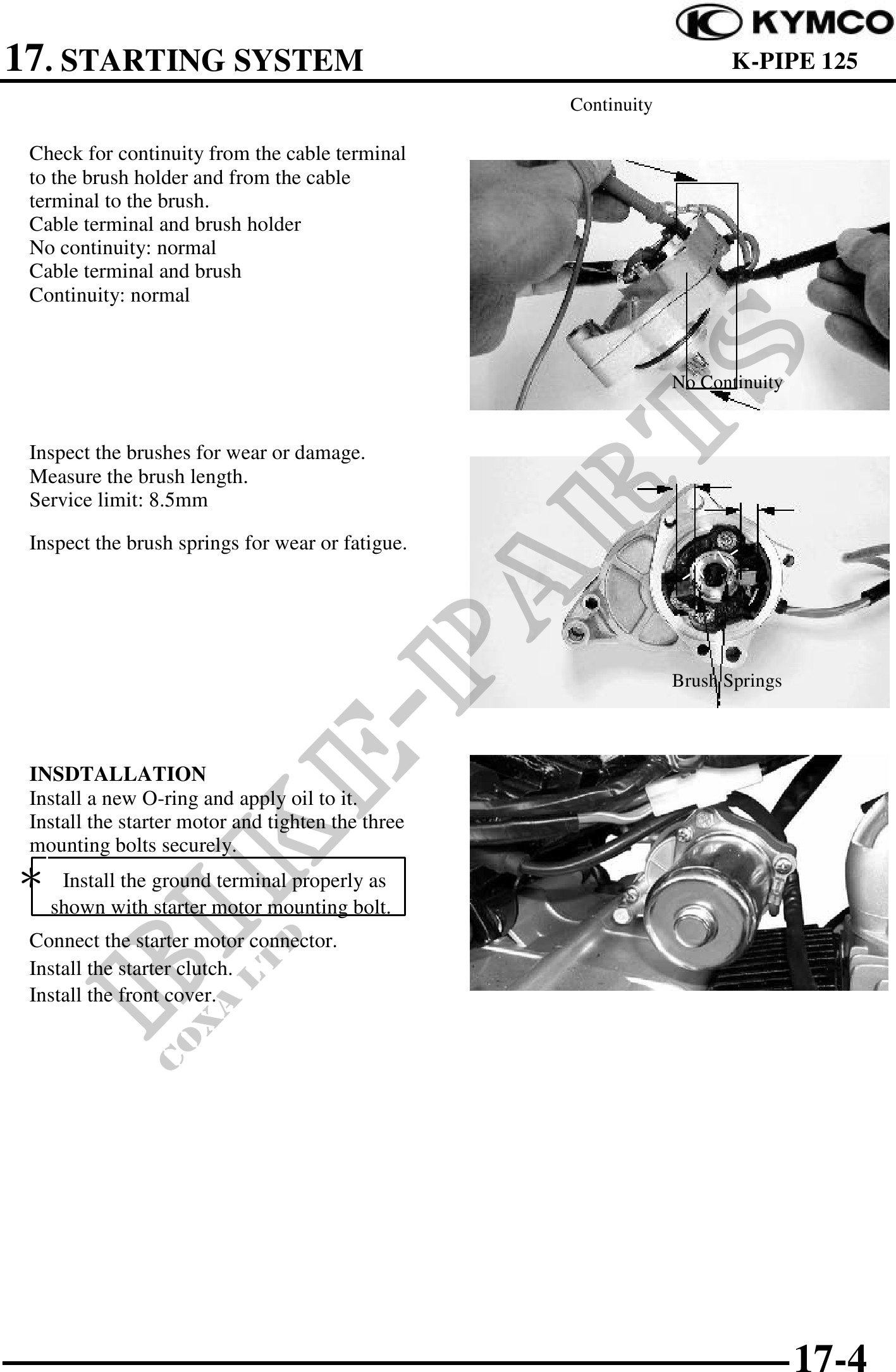 KYMCO

17. STARTING SYSTEM

K-PIPE 125

Continuity

Check for continuity from the cable terminal to the brush holder and from the cable terminal to the brush.
Cable terminal and brush holder
No continuity: normal
Cable terminal and brush
Continuity: normal

No Continuity

Inspect the brushes for wear or damage.
Measure the brush length.
Service limit: 8.5mm

Inspect the brush springs for wear or fatigue.

Brush Springs

INSDTALLATION
Install a new O-ring and apply oil to it.
Install the starter motor and tighten the three mounting bolts securely.

* Install the ground terminal properly as shown with starter motor mounting bolt.

Connect the starter motor connector.
Install the starter clutch.
Install the front cover.

BIKE-PARTS
COXA LTD

17-4