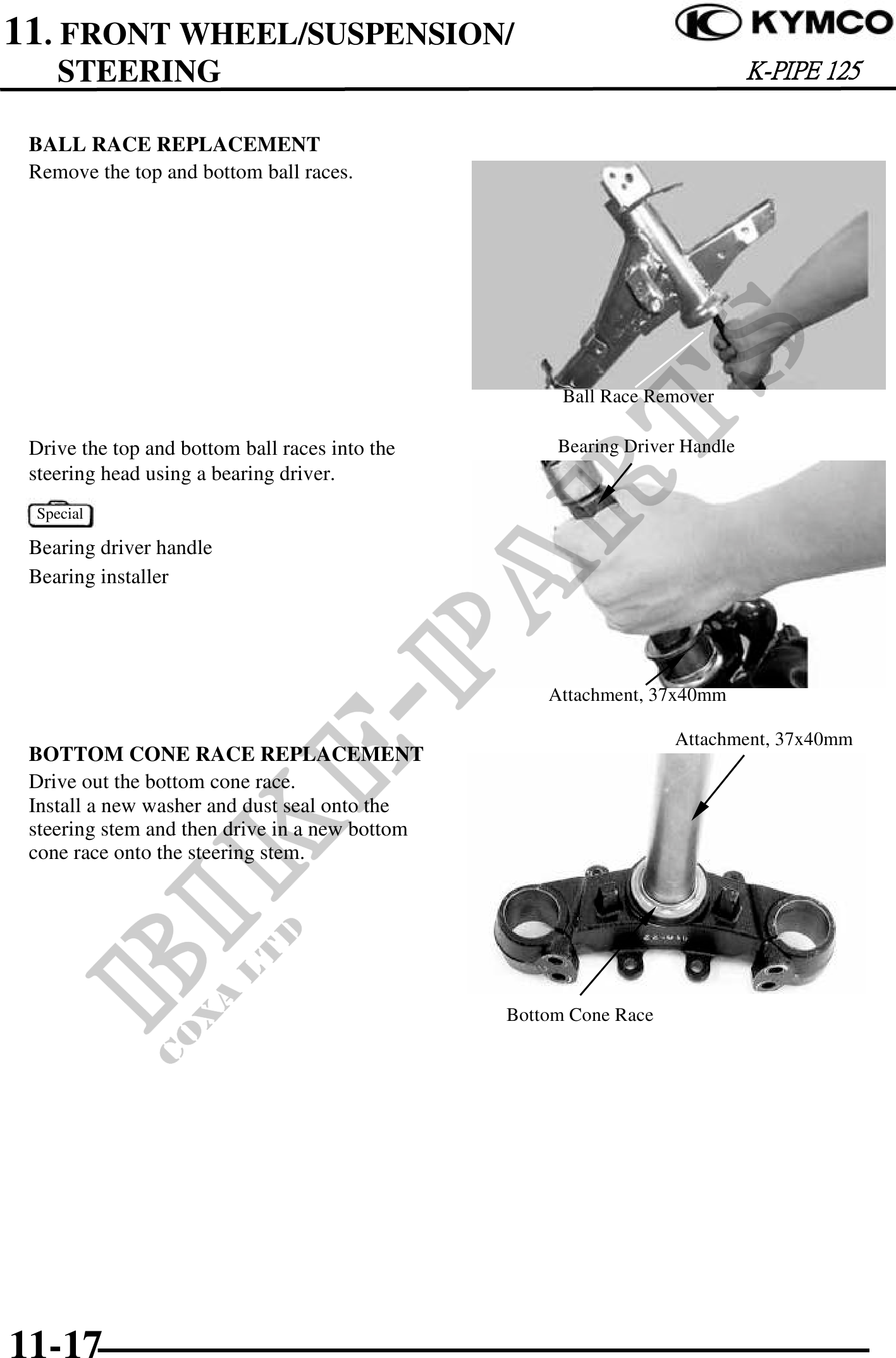 11. FRONT WHEEL/SUSPENSION/ STEERING

KYMCO

K-PIPE 125

BALL RACE REPLACEMENT
Remove the top and bottom ball races.

Ball Race Remover

Drive the top and bottom ball races into the steering head using a bearing driver.

Special

Bearing driver handle
Bearing installer

Bearing Driver Handle

Attachment, 37x40mm

BOTTOM CONE RACE REPLACEMENT
Drive out the bottom cone race.
Install a new washer and dust seal onto the steering stem and then drive in a new bottom cone race onto the steering stem.

Attachment, 37x40mm

Bottom Cone Race

BIKE-PARTS
COXA LTD

11-17