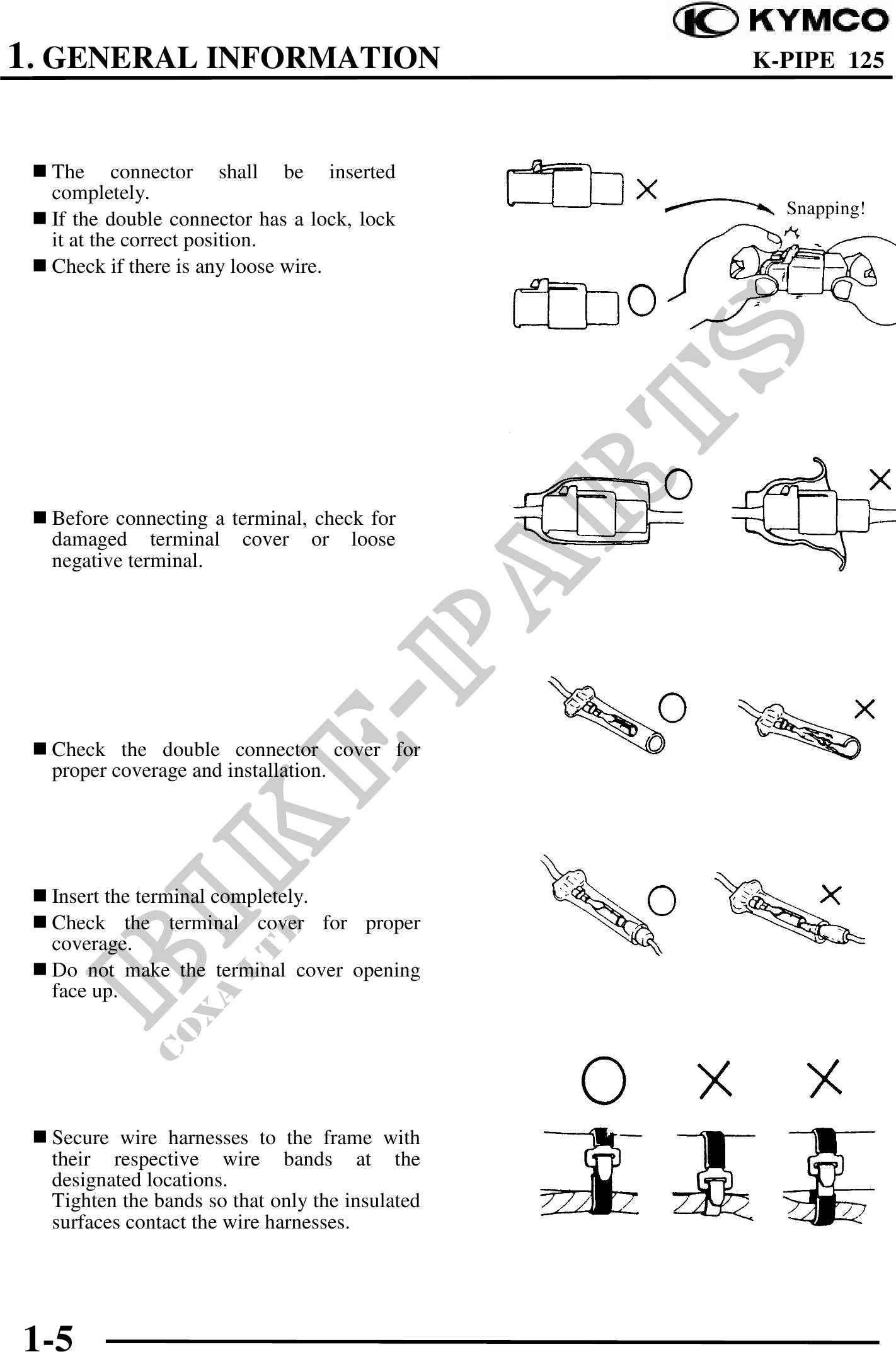 KYMCO

1. GENERAL INFORMATION K-PIPE 125

■ The connector shall be inserted completely.
■ If the double connector has a lock, lock it at the correct position.
■ Check if there is any loose wire.

Snapping!

■ Before connecting a terminal, check for damaged terminal cover or loose negative terminal.

■ Check the double connector cover for proper coverage and installation.

■ Insert the terminal completely.
■ Check the terminal cover for proper coverage.
■ Do not make the terminal cover opening face up.

■ Secure wire harnesses to the frame with their respective wire bands at the designated locations.
Tighten the bands so that only the insulated surfaces contact the wire harnesses.

BIKE-PARTS
COXA LTD

1-5