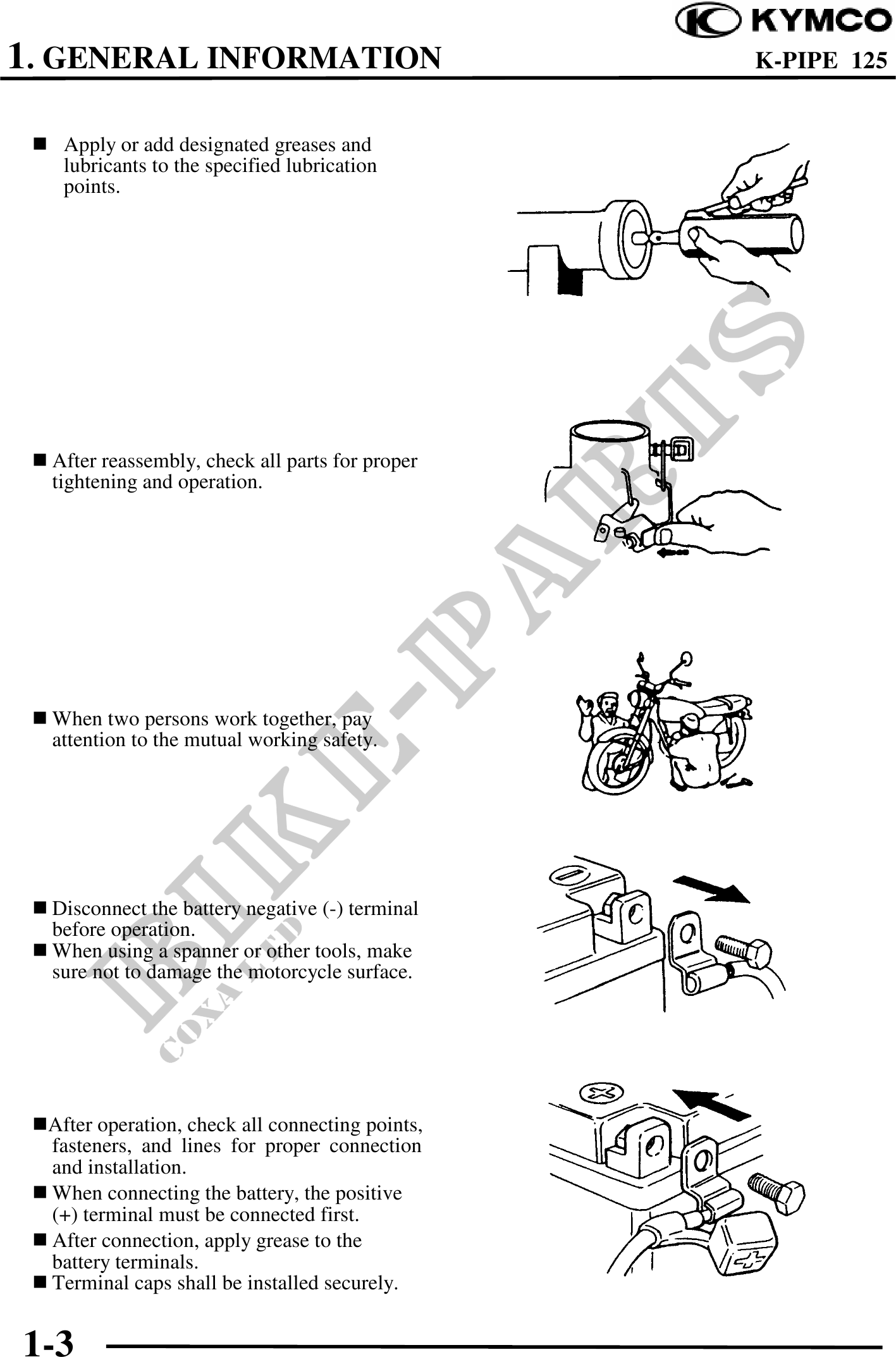 KYMCO

1. GENERAL INFORMATION K-PIPE 125

■ Apply or add designated greases and lubricants to the specified lubrication points.

■ After reassembly, check all parts for proper tightening and operation.

■ When two persons work together, pay attention to the mutual working safety.

■ Disconnect the battery negative (-) terminal before operation.
■ When using a spanner or other tools, make sure not to damage the motorcycle surface.

■After operation, check all connecting points, fasteners, and lines for proper connection and installation.
■ When connecting the battery, the positive (+) terminal must be connected first.
■ After connection, apply grease to the battery terminals.
■ Terminal caps shall be installed securely.

BIKE-PARTS
COXA LTD

1-3