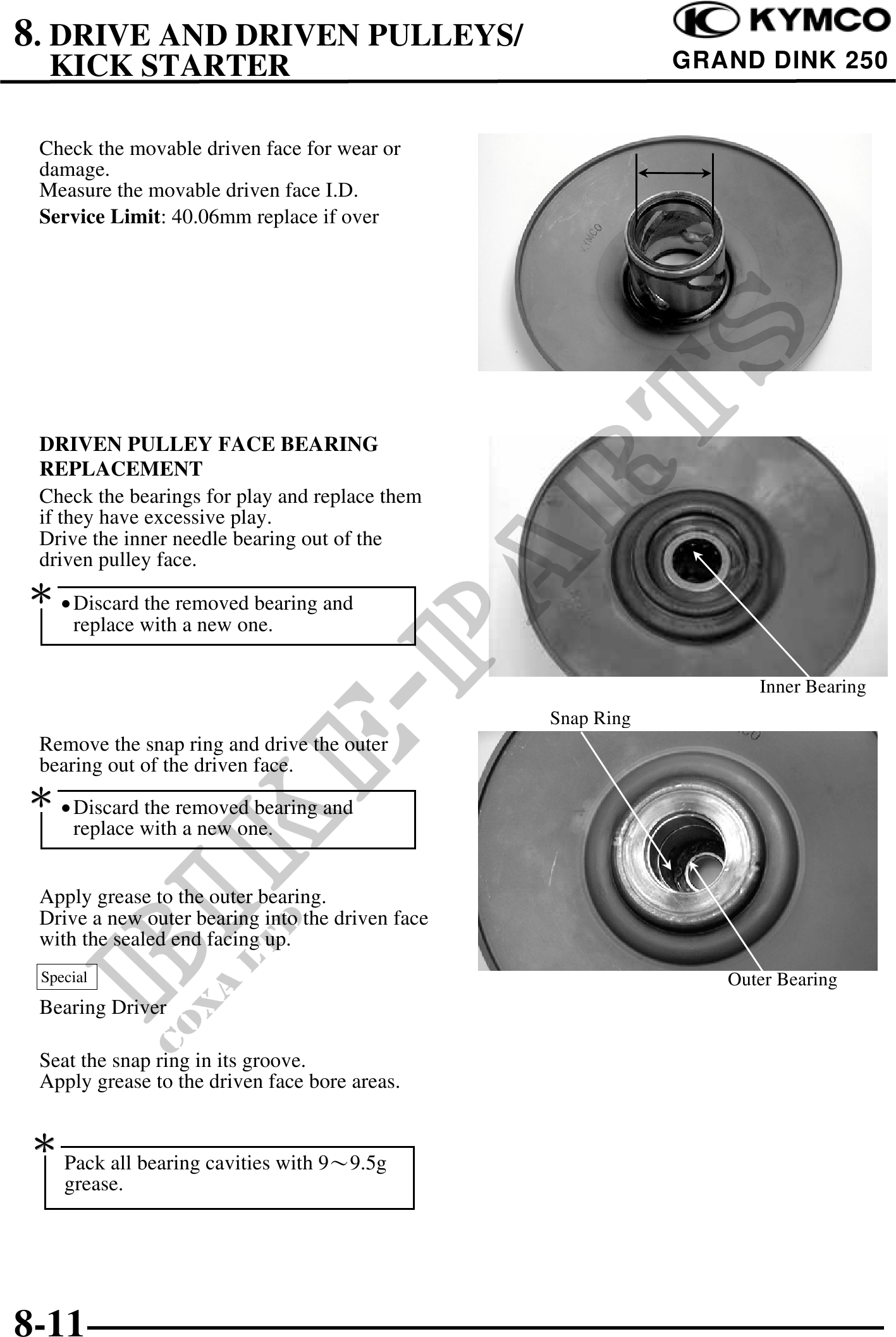 8. DRIVE AND DRIVEN PULLEYS/ KICK STARTER

KYMCO
GRAND DINK 250

Check the movable driven face for wear or damage.
Measure the movable driven face I.D.
**Service Limit**: 40.06mm replace if over

KYMCO

DRIVEN PULLEY FACE BEARING REPLACEMENT
Check the bearings for play and replace them if they have excessive play.
Drive the inner needle bearing out of the driven pulley face.

*
• Discard the removed bearing and replace with a new one.

Inner Bearing

Snap Ring

Remove the snap ring and drive the outer bearing out of the driven face.

*
• Discard the removed bearing and replace with a new one.

Apply grease to the outer bearing.
Drive a new outer bearing into the driven face with the sealed end facing up.

Special

Bearing Driver

Outer Bearing

Seat the snap ring in its groove.
Apply grease to the driven face bore areas.

*
Pack all bearing cavities with 9～9.5g grease.

BIKE-PARTS
COXA LTD

8-11