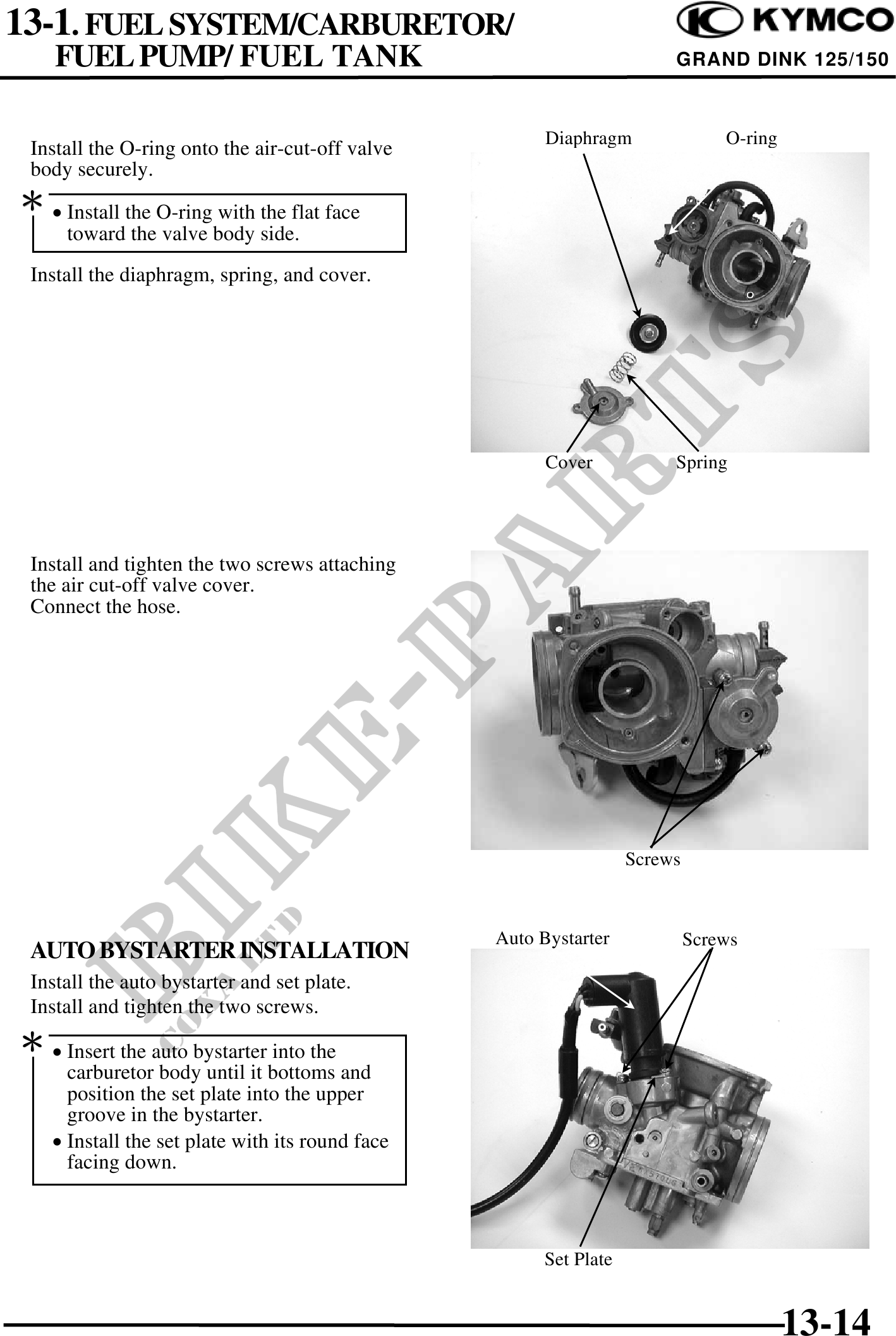 13-1. FUEL SYSTEM/CARBURETOR/ FUEL PUMP/ FUEL TANK

KYMCO
GRAND DINK 125/150

Install the O-ring onto the air-cut-off valve body securely.

*
• Install the O-ring with the flat face toward the valve body side.

Install the diaphragm, spring, and cover.

Diaphragm
O-ring
Cover
Spring

Install and tighten the two screws attaching the air cut-off valve cover.
Connect the hose.

Screws

AUTO BYSTARTER INSTALLATION
Install the auto bystarter and set plate.
Install and tighten the two screws.

*
• Insert the auto bystarter into the carburetor body until it bottoms and position the set plate into the upper groove in the bystarter.
• Install the set plate with its round face facing down.

Auto Bystarter
Screws
Set Plate

BIKE-PARTS
COXA LTD

13-14