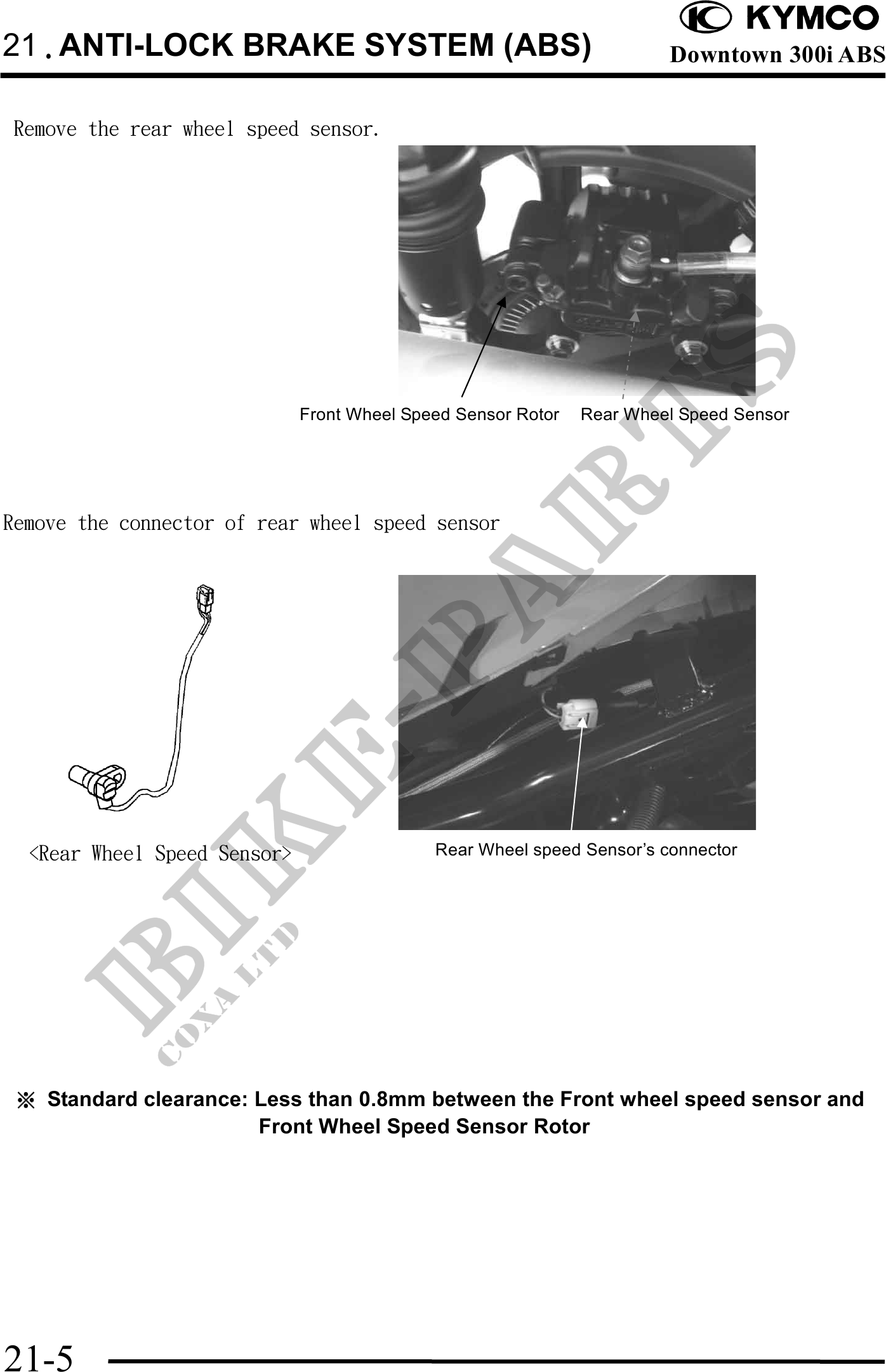 21. ANTI-LOCK BRAKE SYSTEM (ABS)

KYMCO
Downtown 300i ABS

Remove the rear wheel speed sensor.

Front Wheel Speed Sensor Rotor

Rear Wheel Speed Sensor

Remove the connector of rear wheel speed sensor

<Rear Wheel Speed Sensor>

Rear Wheel speed Sensor's connector

BIKE-PARTS
COXA LTD

※ Standard clearance: Less than 0.8mm between the Front wheel speed sensor and Front Wheel Speed Sensor Rotor

21-5