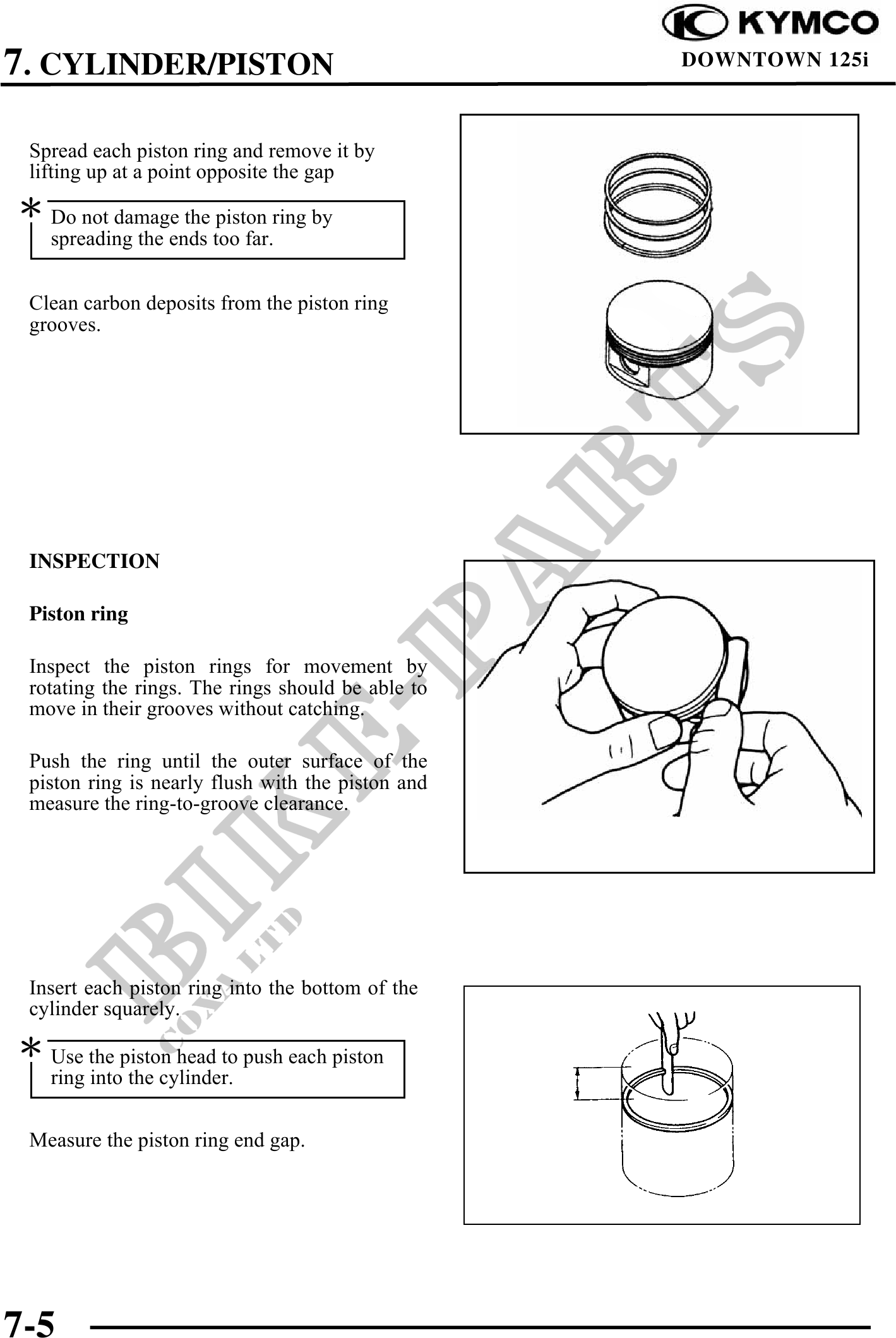 KYMCO
7. CYLINDER/PISTON
DOWNTOWN 125i

Spread each piston ring and remove it by lifting up at a point opposite the gap

* Do not damage the piston ring by spreading the ends too far.

Clean carbon deposits from the piston ring grooves.

INSPECTION

Piston ring

Inspect the piston rings for movement by rotating the rings. The rings should be able to move in their grooves without catching.

Push the ring until the outer surface of the piston ring is nearly flush with the piston and measure the ring-to-groove clearance.

Insert each piston ring into the bottom of the cylinder squarely.

* Use the piston head to push each piston ring into the cylinder.

Measure the piston ring end gap.

BIKE-PARTS
CO., LTD

7-5