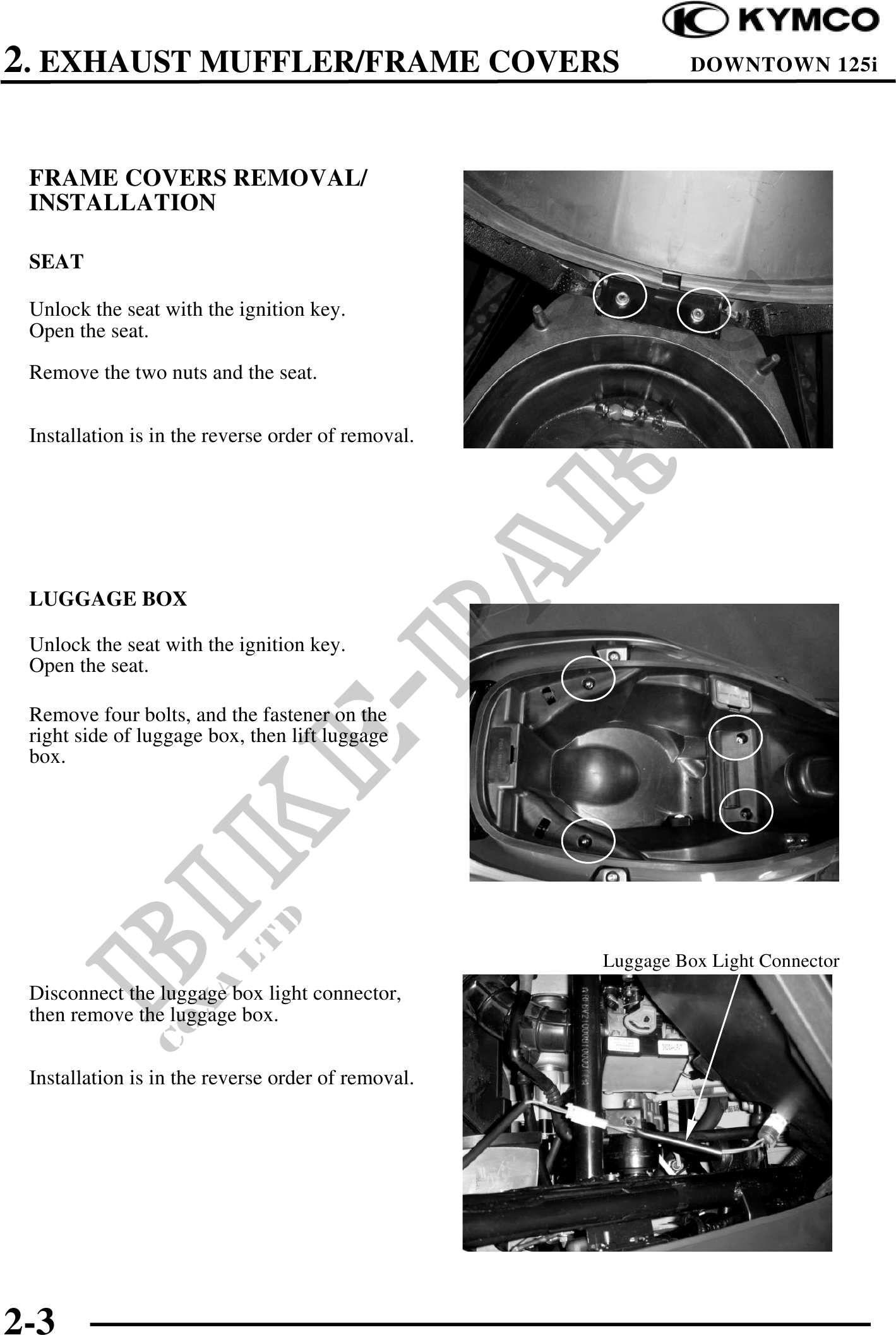 KYMCO

2. EXHAUST MUFFLER/FRAME COVERS DOWNTOWN 125i

FRAME COVERS REMOVAL/ INSTALLATION

SEAT

Unlock the seat with the ignition key.
Open the seat.

Remove the two nuts and the seat.

Installation is in the reverse order of removal.

LUGGAGE BOX

Unlock the seat with the ignition key.
Open the seat.

Remove four bolts, and the fastener on the right side of luggage box, then lift luggage box.

Luggage Box Light Connector

Disconnect the luggage box light connector, then remove the luggage box.

Installation is in the reverse order of removal.

BIKE-PARTS CO SA LTD

2-3