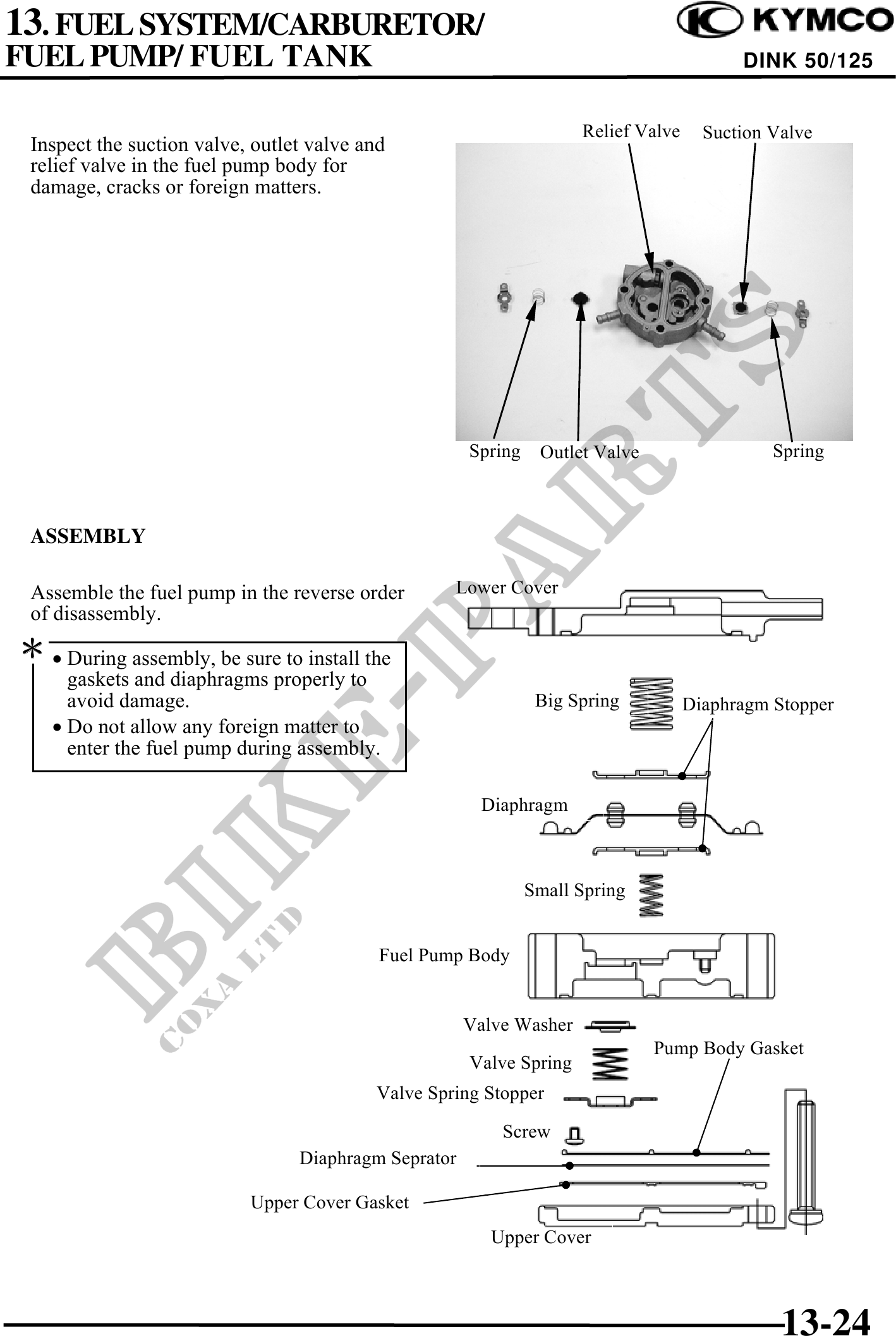 13. FUEL SYSTEM/CARBURETOR/
FUEL PUMP/ FUEL TANK

KYMCO

DINK 50/125

Inspect the suction valve, outlet valve and relief valve in the fuel pump body for damage, cracks or foreign matters.

Relief Valve
Suction Valve
Spring
Outlet Valve
Spring

ASSEMBLY

Assemble the fuel pump in the reverse order of disassembly.

*
• During assembly, be sure to install the gaskets and diaphragms properly to avoid damage.
• Do not allow any foreign matter to enter the fuel pump during assembly.

Lower Cover
Big Spring
Diaphragm Stopper
Diaphragm
Small Spring
Fuel Pump Body
Valve Washer
Valve Spring
Pump Body Gasket
Valve Spring Stopper
Screw
Diaphragm Seprator
Upper Cover Gasket
Upper Cover

BIKE-PARTS
COXA LTD

13-24