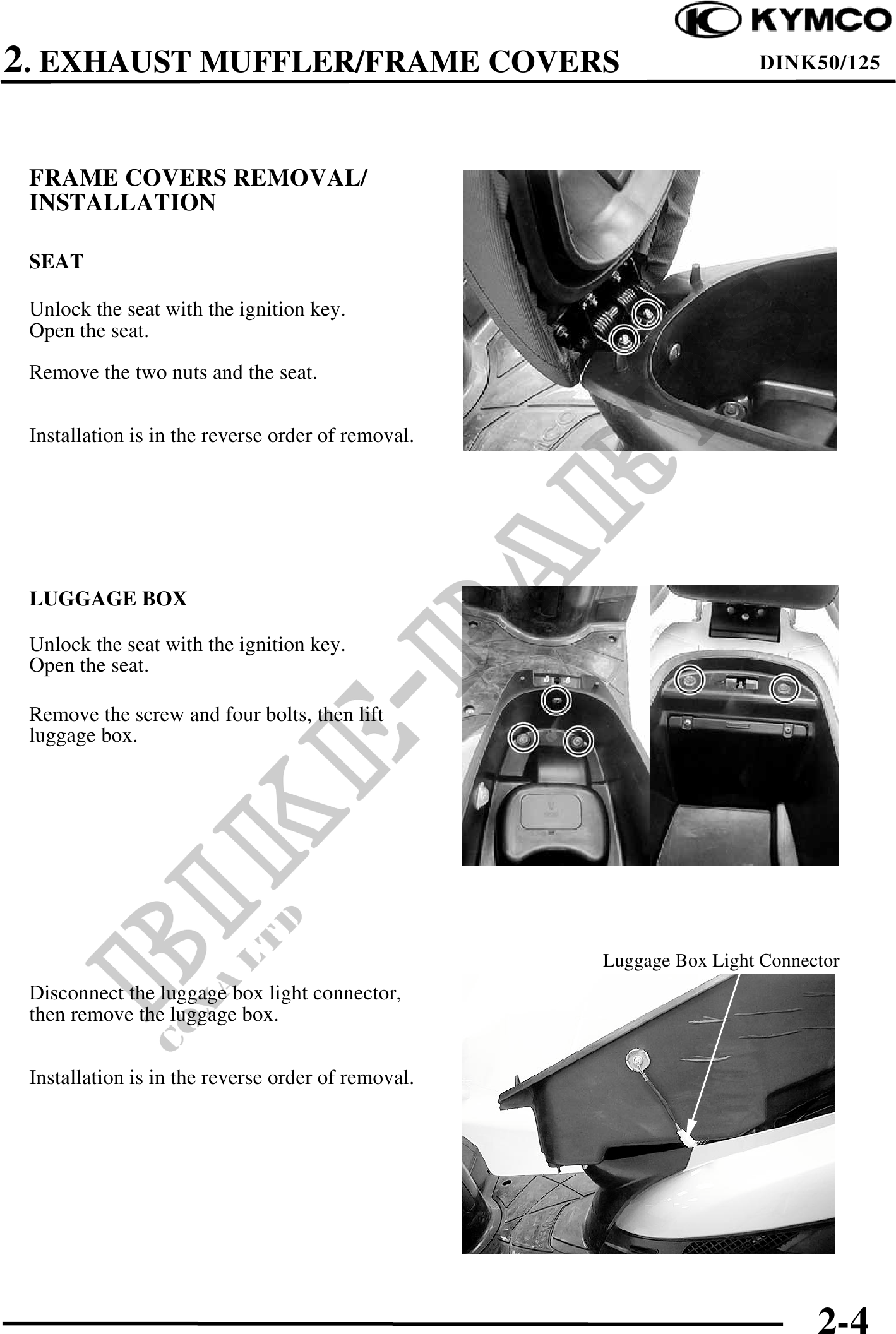 KYMCO

2. EXHAUST MUFFLER/FRAME COVERS

DINK50/125

FRAME COVERS REMOVAL/ INSTALLATION

SEAT

Unlock the seat with the ignition key.
Open the seat.

Remove the two nuts and the seat.

Installation is in the reverse order of removal.

LUGGAGE BOX

Unlock the seat with the ignition key.
Open the seat.

Remove the screw and four bolts, then lift luggage box.

Luggage Box Light Connector

Disconnect the luggage box light connector, then remove the luggage box.

Installation is in the reverse order of removal.

BIKE-PARTS
CO SA LTD

2-4