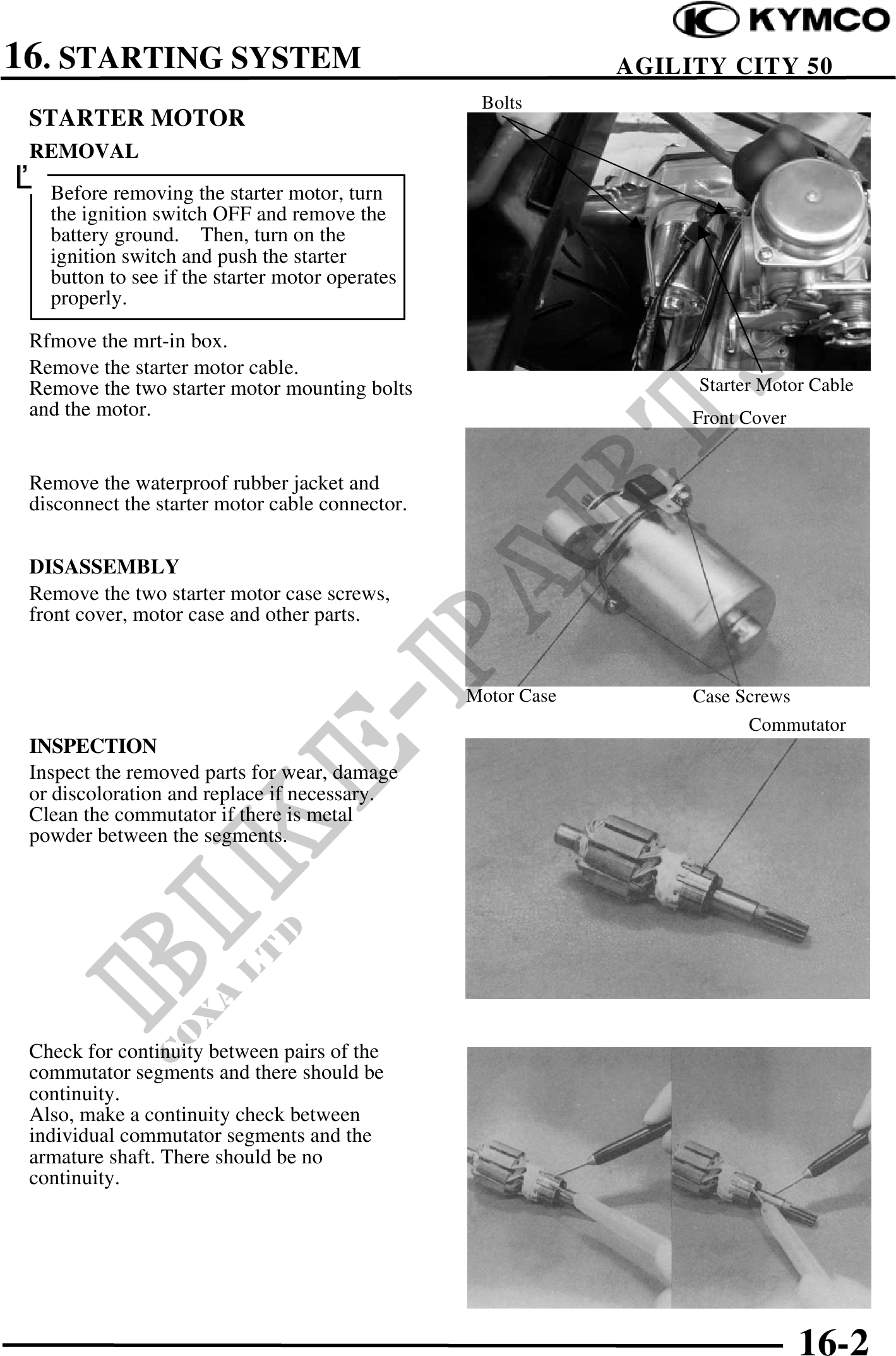 KYMCO

16. STARTING SYSTEM

AGILITY CITY 50

STARTER MOTOR

REMOVAL

Before removing the starter motor, turn the ignition switch OFF and remove the battery ground. Then, turn on the ignition switch and push the starter button to see if the starter motor operates properly.

Rfmove the mrt-in box.

Remove the starter motor cable.
Remove the two starter motor mounting bolts and the motor.

Remove the waterproof rubber jacket and disconnect the starter motor cable connector.

DISASSEMBLY

Remove the two starter motor case screws, front cover, motor case and other parts.

INSPECTION

Inspect the removed parts for wear, damage or discoloration and replace if necessary.
Clean the commutator if there is metal powder between the segments.

Check for continuity between pairs of the commutator segments and there should be continuity.
Also, make a continuity check between individual commutator segments and the armature shaft. There should be no continuity.

Bolts

Starter Motor Cable

Front Cover

Motor Case

Case Screws

Commutator

BIKE-PARTS
COXA LTD

16-2