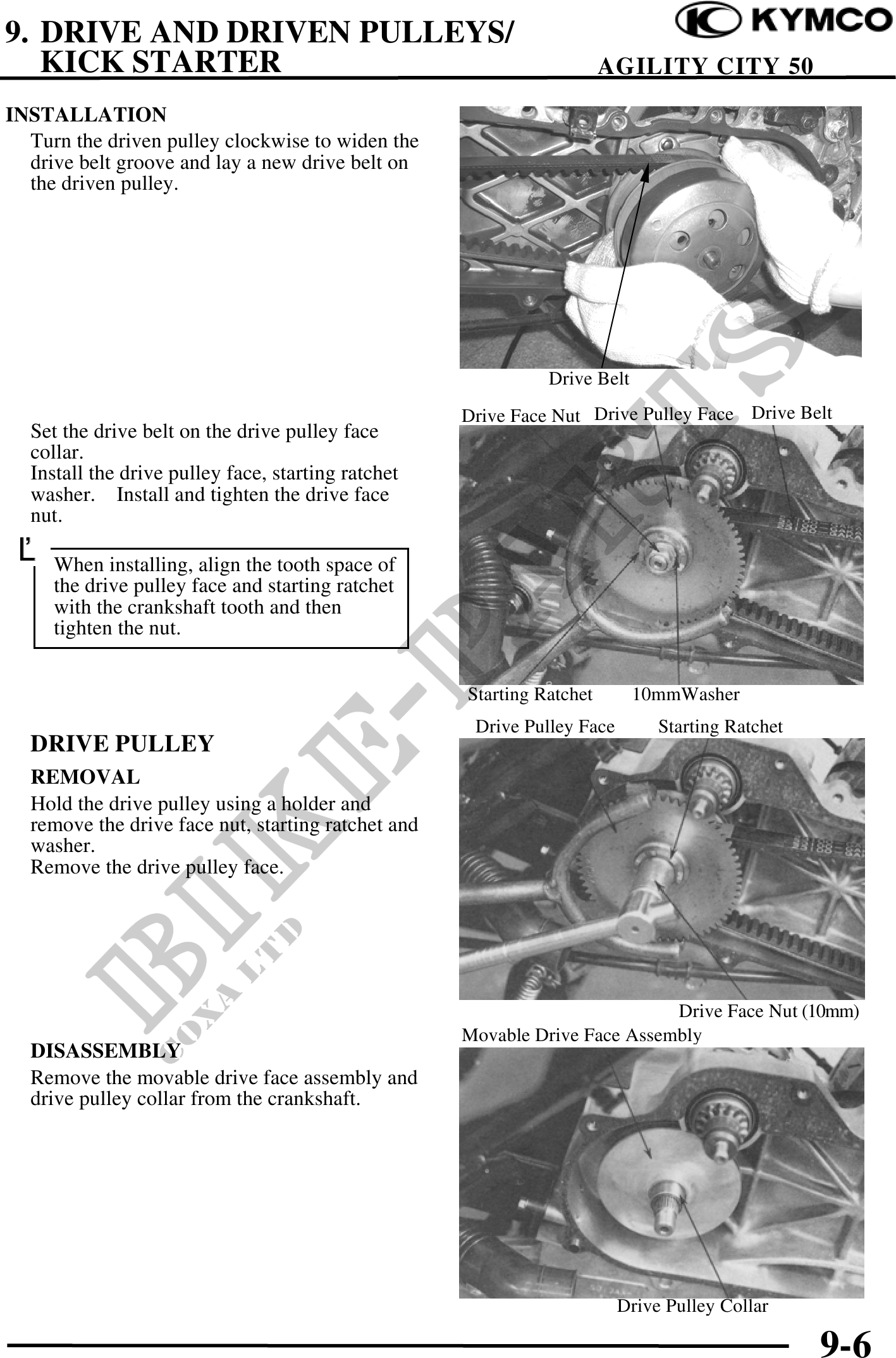 9. DRIVE AND DRIVEN PULLEYS/ KICK STARTER

KYMCO

AGILITY CITY 50

INSTALLATION

Turn the driven pulley clockwise to widen the drive belt groove and lay a new drive belt on the driven pulley.

Drive Belt

Set the drive belt on the drive pulley face collar.
Install the drive pulley face, starting ratchet washer. Install and tighten the drive face nut.

When installing, align the tooth space of the drive pulley face and starting ratchet with the crankshaft tooth and then tighten the nut.

Drive Face Nut Drive Pulley Face Drive Belt

Starting Ratchet 10mmWasher

DRIVE PULLEY

REMOVAL

Hold the drive pulley using a holder and remove the drive face nut, starting ratchet and washer.
Remove the drive pulley face.

Drive Pulley Face Starting Ratchet

Drive Face Nut (10mm)

DISASSEMBLY

Remove the movable drive face assembly and drive pulley collar from the crankshaft.

Movable Drive Face Assembly

Drive Pulley Collar

BIKE-PARTS FOXA LTD

9-6