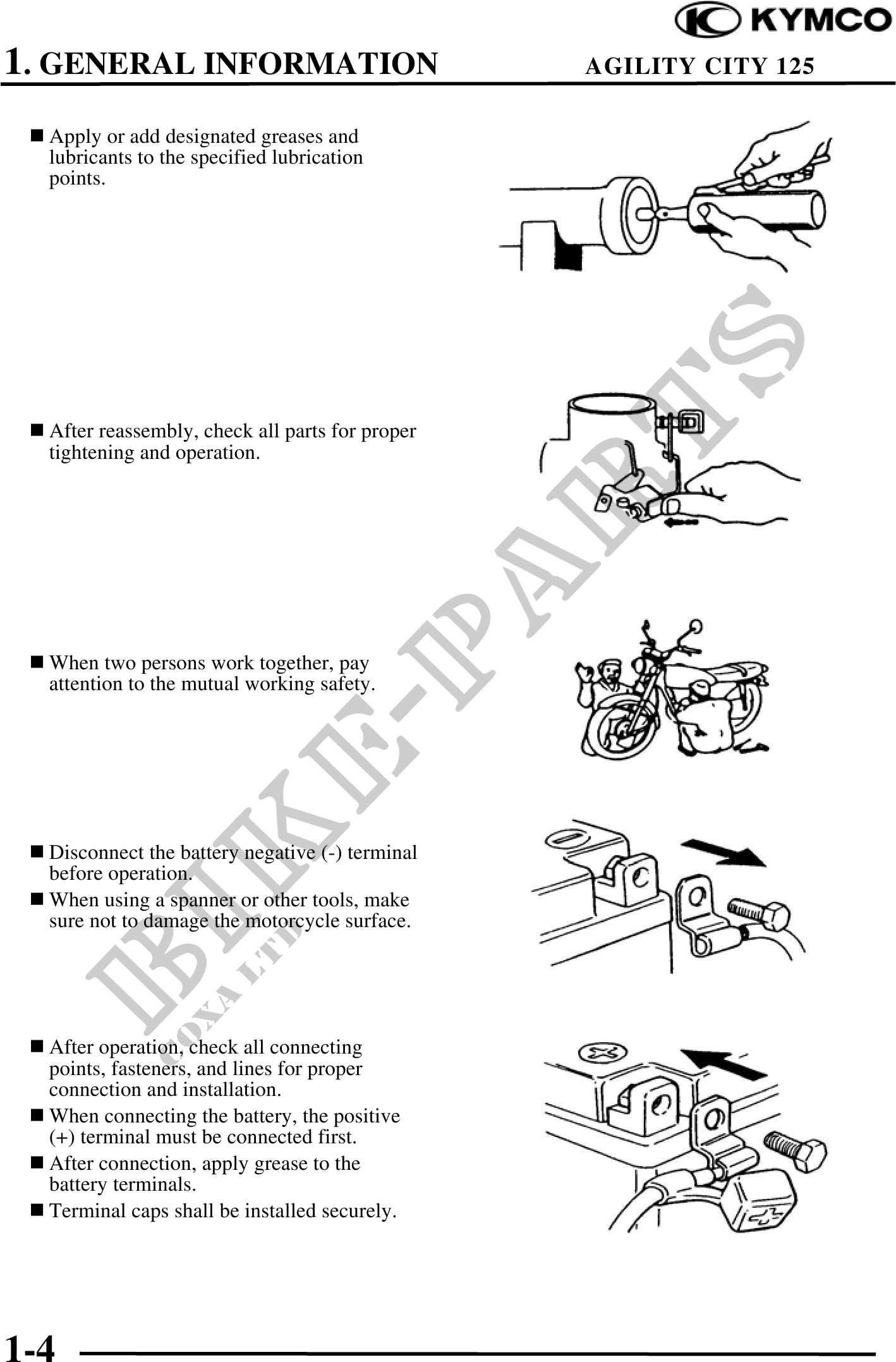 KYMCO

1. GENERAL INFORMATION AGILITY CITY 125

■ Apply or add designated greases and lubricants to the specified lubrication points.

■ After reassembly, check all parts for proper tightening and operation.

■ When two persons work together, pay attention to the mutual working safety.

■ Disconnect the battery negative (-) terminal before operation.

■ When using a spanner or other tools, make sure not to damage the motorcycle surface.

■ After operation, check all connecting points, fasteners, and lines for proper connection and installation.

■ When connecting the battery, the positive (+) terminal must be connected first.

■ After connection, apply grease to the battery terminals.

■ Terminal caps shall be installed securely.

BIKE-PARTS

TOXA LTD

1-4