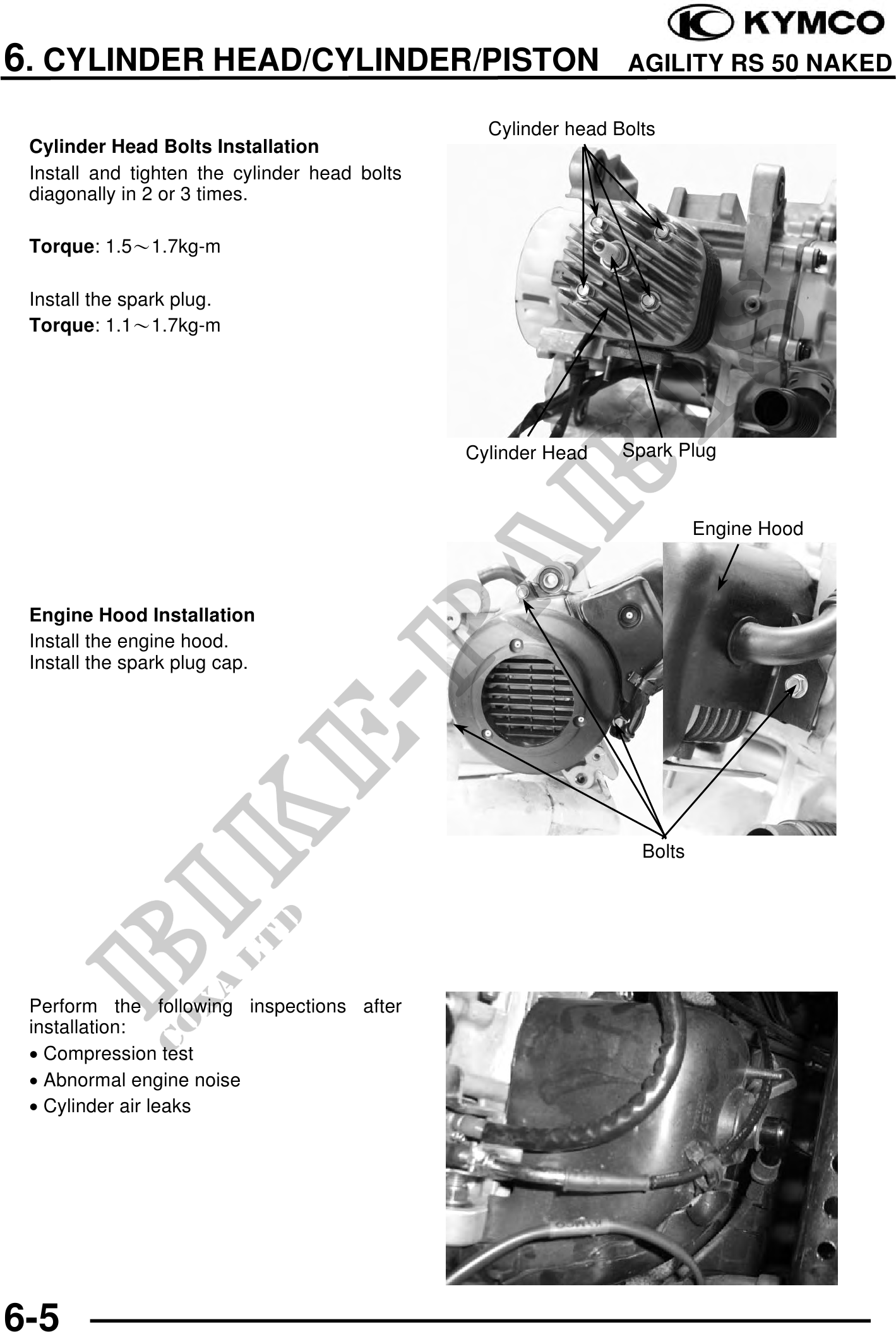 KYMCO
6. CYLINDER HEAD/CYLINDER/PISTON AGILITY RS 50 NAKED

Cylinder Head Bolts Installation
Install and tighten the cylinder head bolts diagonally in 2 or 3 times.

Torque: 1.5～1.7kg-m

Install the spark plug.
Torque: 1.1～1.7kg-m

Cylinder head Bolts
Cylinder Head
Spark Plug

Engine Hood Installation
Install the engine hood.
Install the spark plug cap.

Engine Hood
Bolts

Perform the following inspections after installation:
• Compression test
• Abnormal engine noise
• Cylinder air leaks

BIKE-PARTS
COXA LTD

6-5