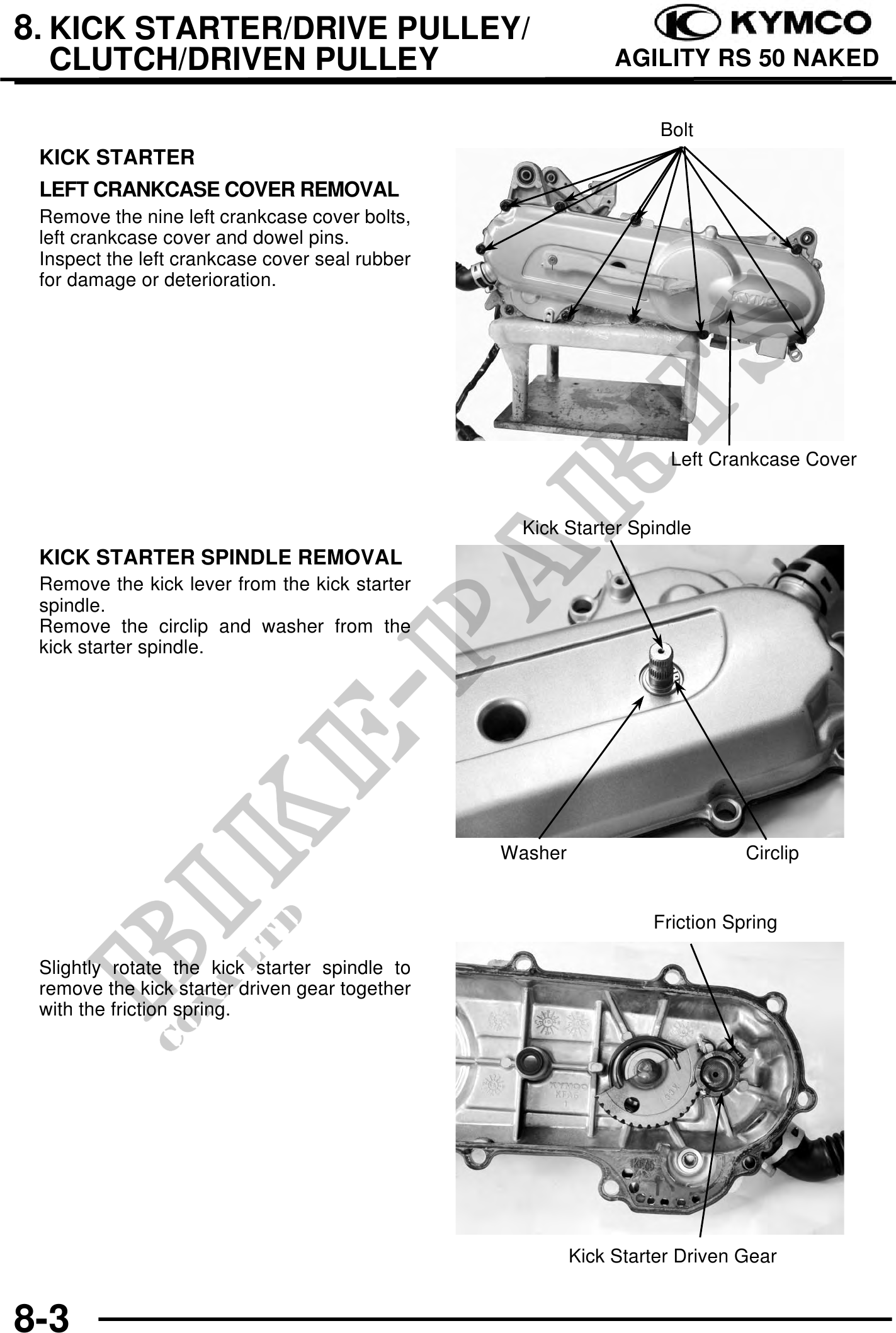 8. KICK STARTER/DRIVE PULLEY/ CLUTCH/DRIVEN PULLEY

KYMCO
AGILITY RS 50 NAKED

KICK STARTER

LEFT CRANKCASE COVER REMOVAL

Remove the nine left crankcase cover bolts, left crankcase cover and dowel pins.
Inspect the left crankcase cover seal rubber for damage or deterioration.

Bolt

Left Crankcase Cover

KICK STARTER SPINDLE REMOVAL

Remove the kick lever from the kick starter spindle.
Remove the circlip and washer from the kick starter spindle.

Kick Starter Spindle

Washer

Circlip

Slightly rotate the kick starter spindle to remove the kick starter driven gear together with the friction spring.

Friction Spring

Kick Starter Driven Gear

BIKE-PARTS
CO., LTD

8-3