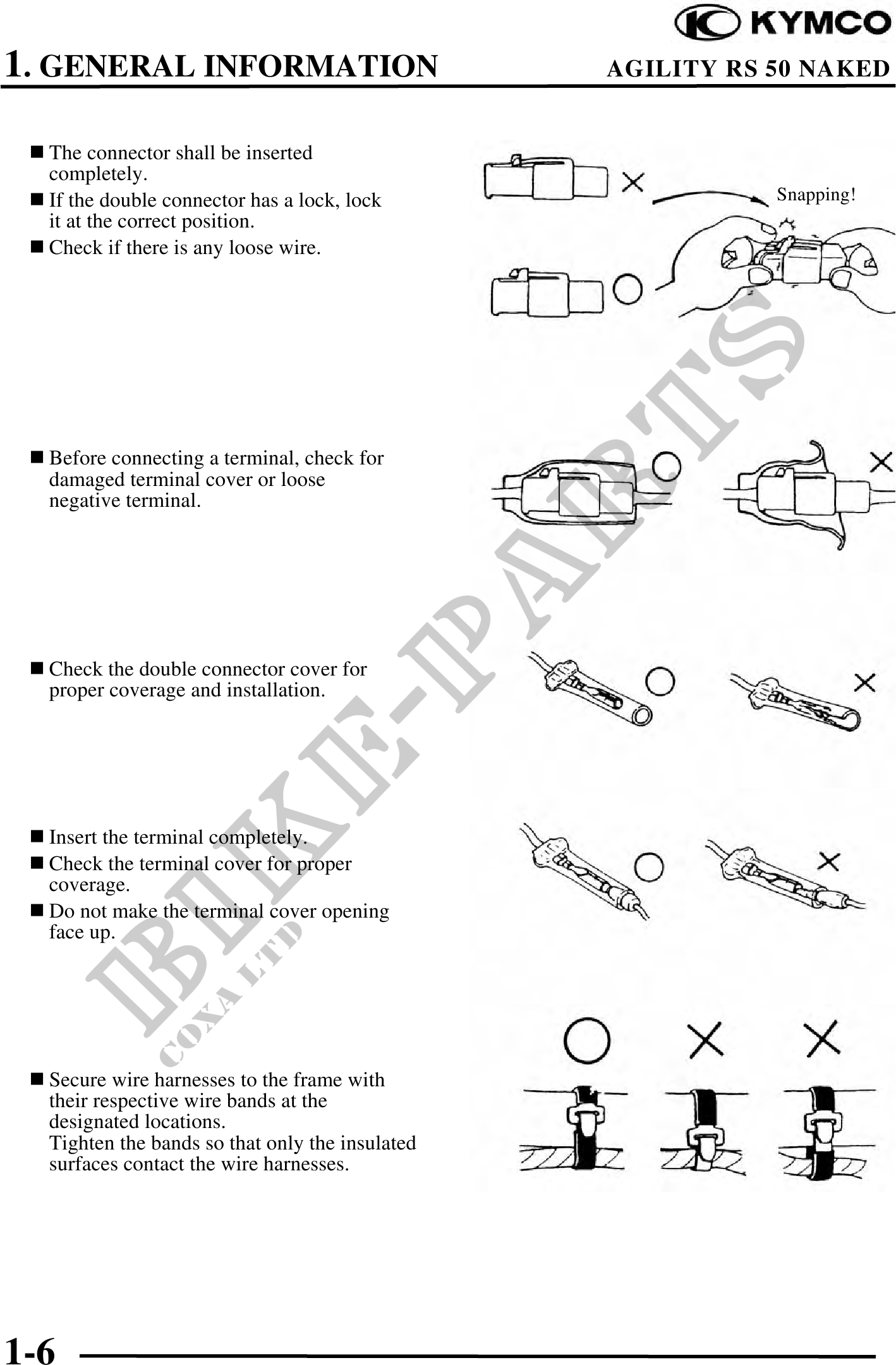 KYMCO

1. GENERAL INFORMATION AGILITY RS 50 NAKED

■ The connector shall be inserted completely.

■ If the double connector has a lock, lock it at the correct position.

■ Check if there is any loose wire.

Snapping!

■ Before connecting a terminal, check for damaged terminal cover or loose negative terminal.

■ Check the double connector cover for proper coverage and installation.

■ Insert the terminal completely.

■ Check the terminal cover for proper coverage.

■ Do not make the terminal cover opening face up.

■ Secure wire harnesses to the frame with their respective wire bands at the designated locations.
Tighten the bands so that only the insulated surfaces contact the wire harnesses.

BIKE-PARTS
COXA LTD

1-6