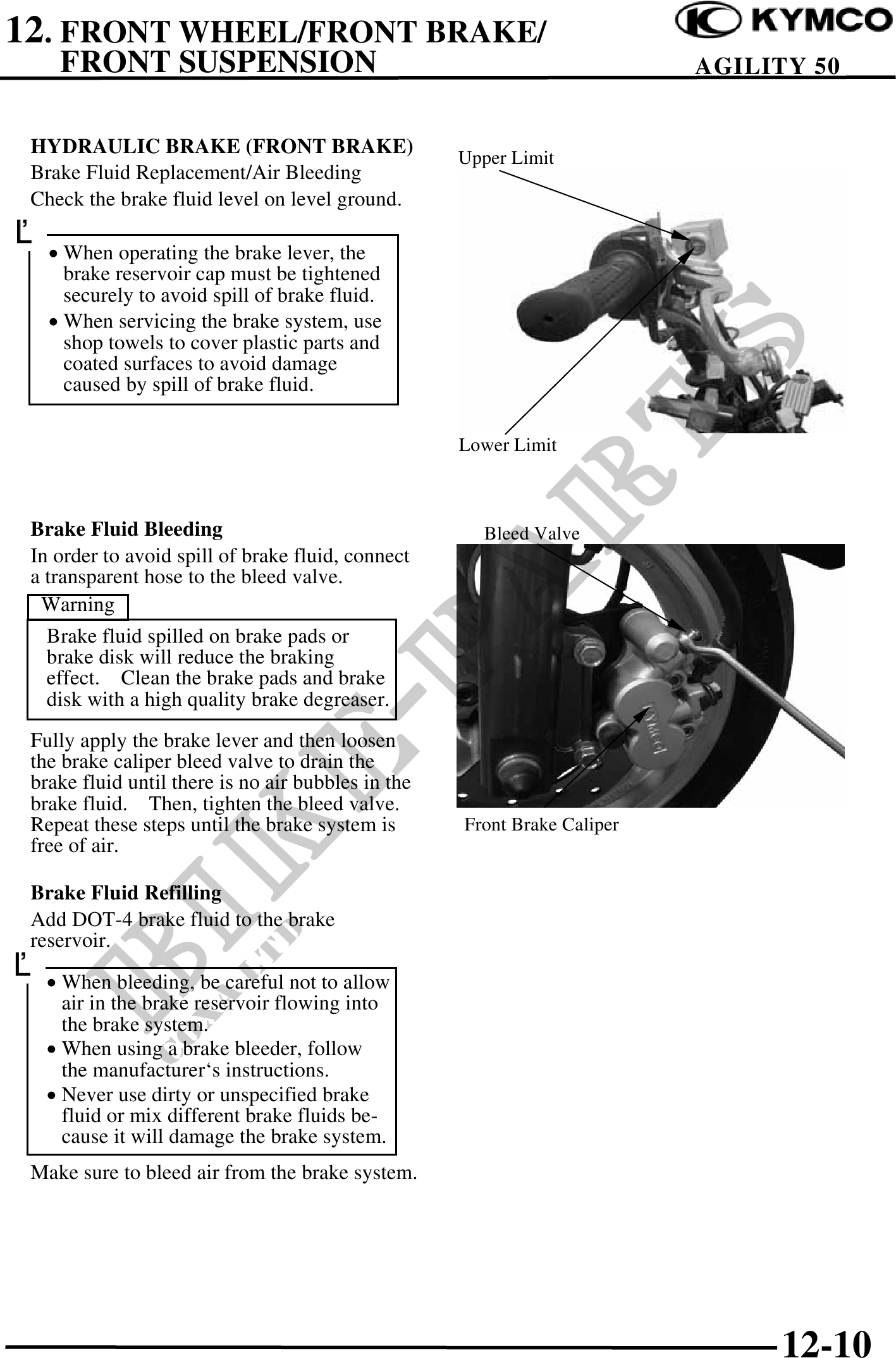 12. FRONT WHEEL/FRONT BRAKE/ FRONT SUSPENSION

KYMCO

AGILITY 50

HYDRAULIC BRAKE (FRONT BRAKE)
Brake Fluid Replacement/Air Bleeding
Check the brake fluid level on level ground.

• When operating the brake lever, the brake reservoir cap must be tightened securely to avoid spill of brake fluid.
• When servicing the brake system, use shop towels to cover plastic parts and coated surfaces to avoid damage caused by spill of brake fluid.

Upper Limit

Lower Limit

Brake Fluid Bleeding
In order to avoid spill of brake fluid, connect a transparent hose to the bleed valve.

Warning

Brake fluid spilled on brake pads or brake disk will reduce the braking effect. Clean the brake pads and brake disk with a high quality brake degreaser.

Fully apply the brake lever and then loosen the brake caliper bleed valve to drain the brake fluid until there is no air bubbles in the brake fluid. Then, tighten the bleed valve. Repeat these steps until the brake system is free of air.

Bleed Valve

Front Brake Caliper

Brake Fluid Refilling
Add DOT-4 brake fluid to the brake reservoir.

• When bleeding, be careful not to allow air in the brake reservoir flowing into the brake system.
• When using a brake bleeder, follow the manufacturer‘s instructions.
• Never use dirty or unspecified brake fluid or mix different brake fluids because it will damage the brake system.

Make sure to bleed air from the brake system.

BIKE-PARTS

12-10