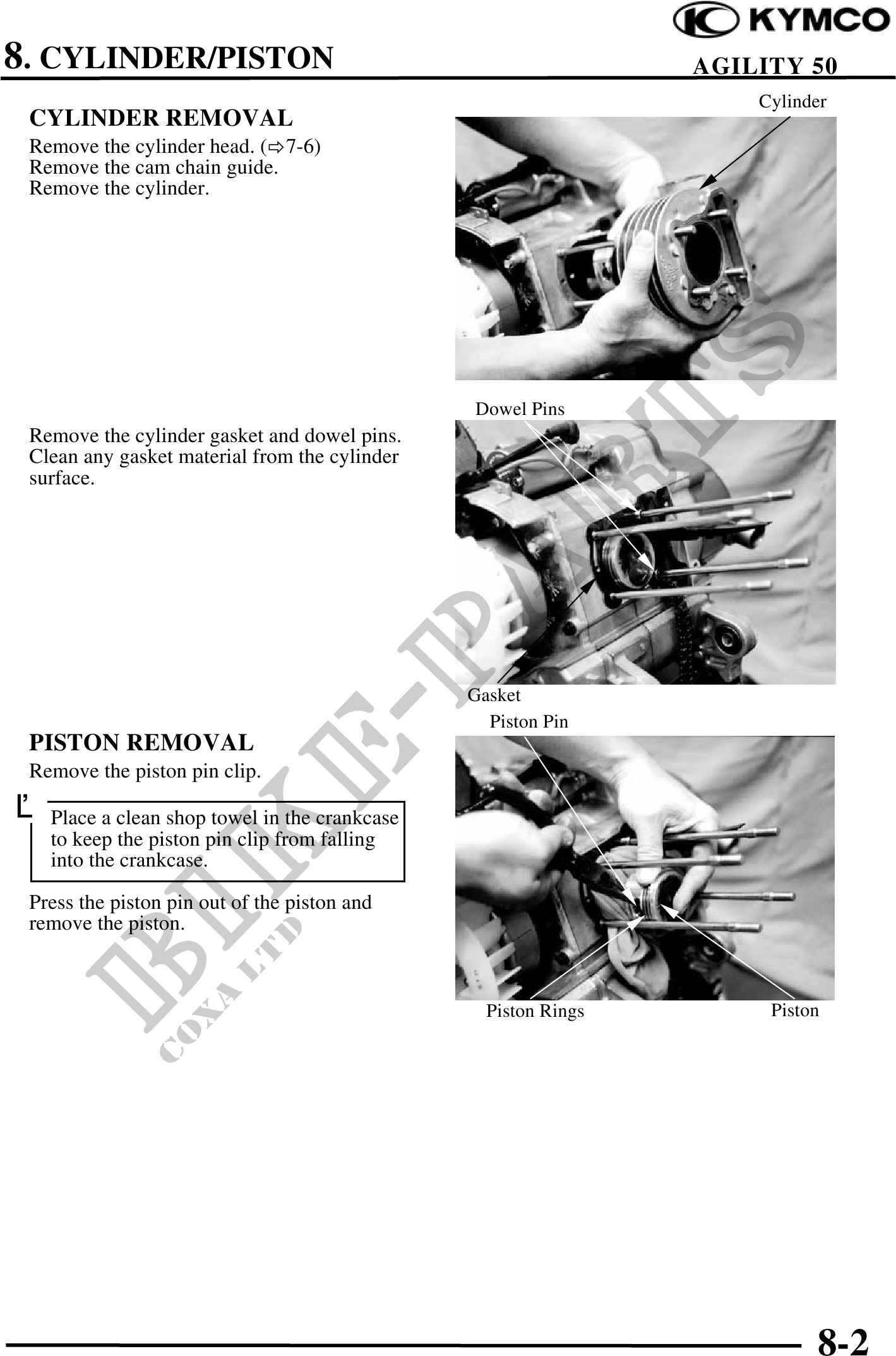 KYMCO

8. CYLINDER/PISTON

AGILITY 50

CYLINDER REMOVAL

Remove the cylinder head. (⇨7-6)
Remove the cam chain guide.
Remove the cylinder.

Cylinder

Remove the cylinder gasket and dowel pins. Clean any gasket material from the cylinder surface.

Dowel Pins

Gasket

PISTON REMOVAL

Remove the piston pin clip.

Place a clean shop towel in the crankcase to keep the piston pin clip from falling into the crankcase.

Press the piston pin out of the piston and remove the piston.

Piston Pin

Piston Rings

Piston

BIKE-PARTS
COXA LTD

8-2