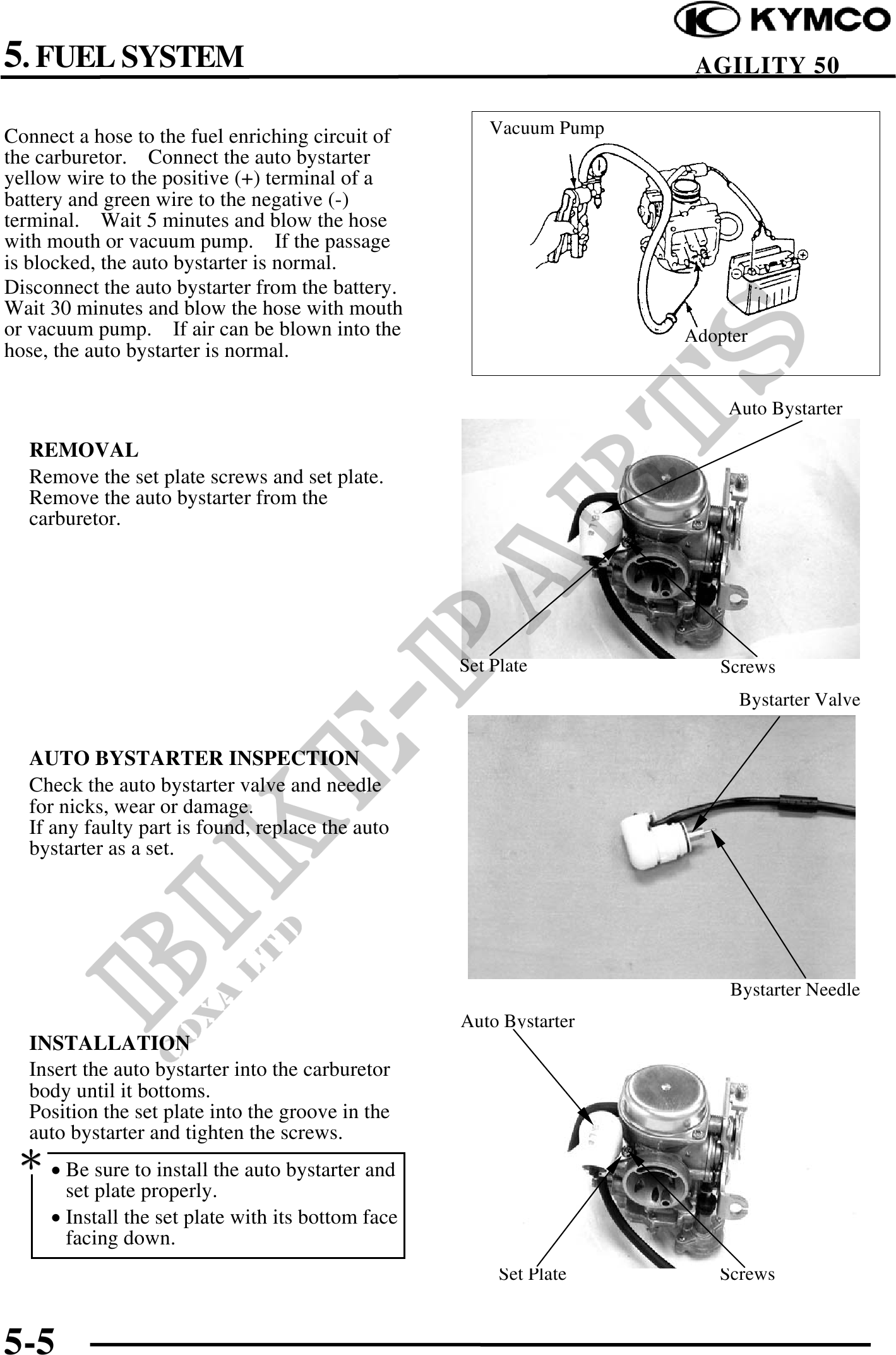 KYMCO

5. FUEL SYSTEM

AGILITY 50

Connect a hose to the fuel enriching circuit of the carburetor. Connect the auto bystarter yellow wire to the positive (+) terminal of a battery and green wire to the negative (-) terminal. Wait 5 minutes and blow the hose with mouth or vacuum pump. If the passage is blocked, the auto bystarter is normal.

Disconnect the auto bystarter from the battery. Wait 30 minutes and blow the hose with mouth or vacuum pump. If air can be blown into the hose, the auto bystarter is normal.

Vacuum Pump

Adopter

REMOVAL

Remove the set plate screws and set plate. Remove the auto bystarter from the carburetor.

Auto Bystarter

Set Plate

Screws

AUTO BYSTARTER INSPECTION

Check the auto bystarter valve and needle for nicks, wear or damage.

If any faulty part is found, replace the auto bystarter as a set.

Bystarter Valve

Bystarter Needle

INSTALLATION

Insert the auto bystarter into the carburetor body until it bottoms.

Position the set plate into the groove in the auto bystarter and tighten the screws.

*

• Be sure to install the auto bystarter and set plate properly.

• Install the set plate with its bottom face facing down.

Auto Bystarter

Set Plate

Screws

BIKE-PARTS

COXA LTD

5-5