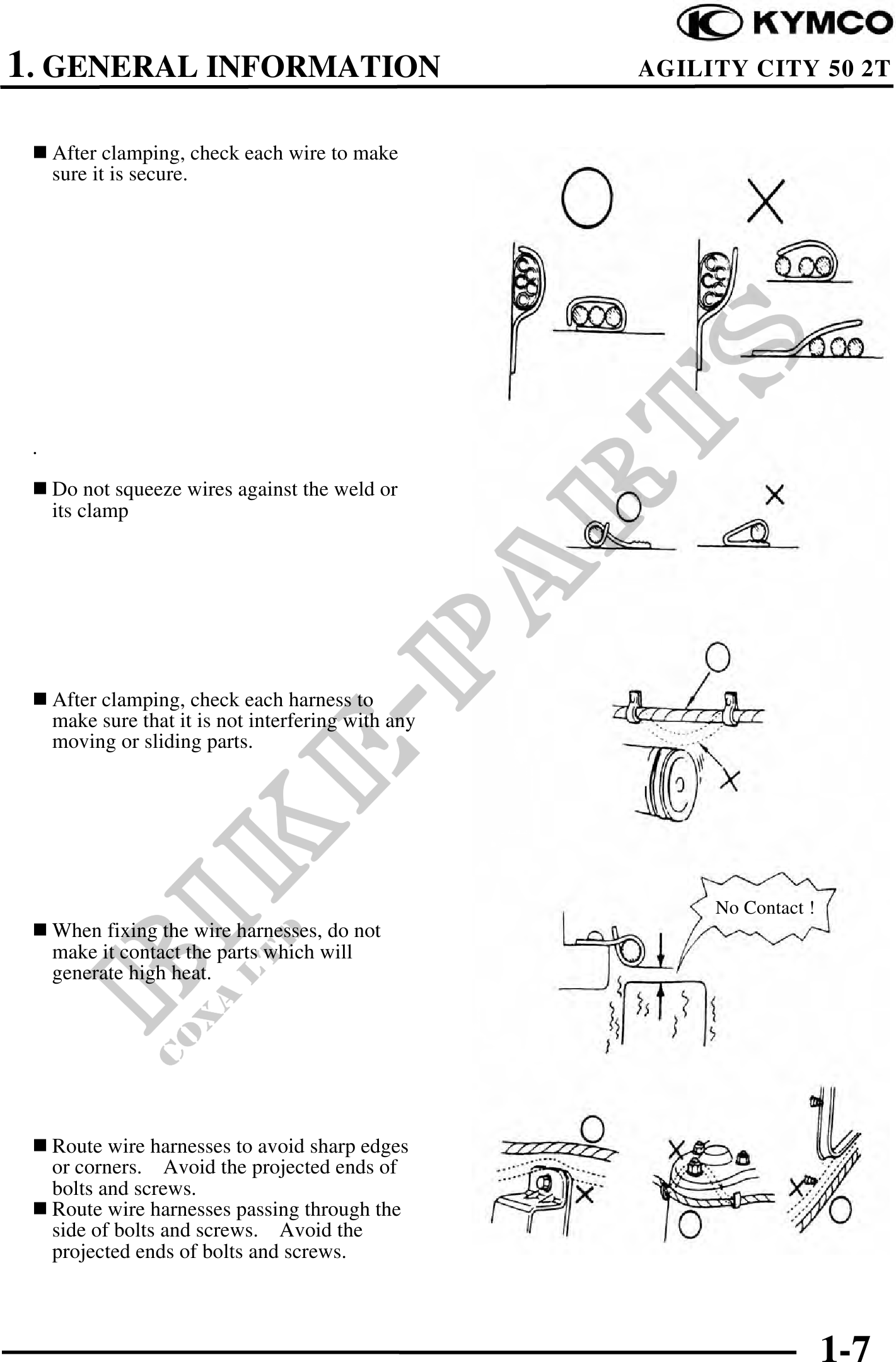 KYMCO

1. GENERAL INFORMATION AGILITY CITY 50 2T

■ After clamping, check each wire to make sure it is secure.

.

■ Do not squeeze wires against the weld or its clamp

■ After clamping, check each harness to make sure that it is not interfering with any moving or sliding parts.

■ When fixing the wire harnesses, do not make it contact the parts which will generate high heat.

No Contact !

■ Route wire harnesses to avoid sharp edges or corners. Avoid the projected ends of bolts and screws.
■ Route wire harnesses passing through the side of bolts and screws. Avoid the projected ends of bolts and screws.

BIKE-PARTS
COXA LTD

1-7