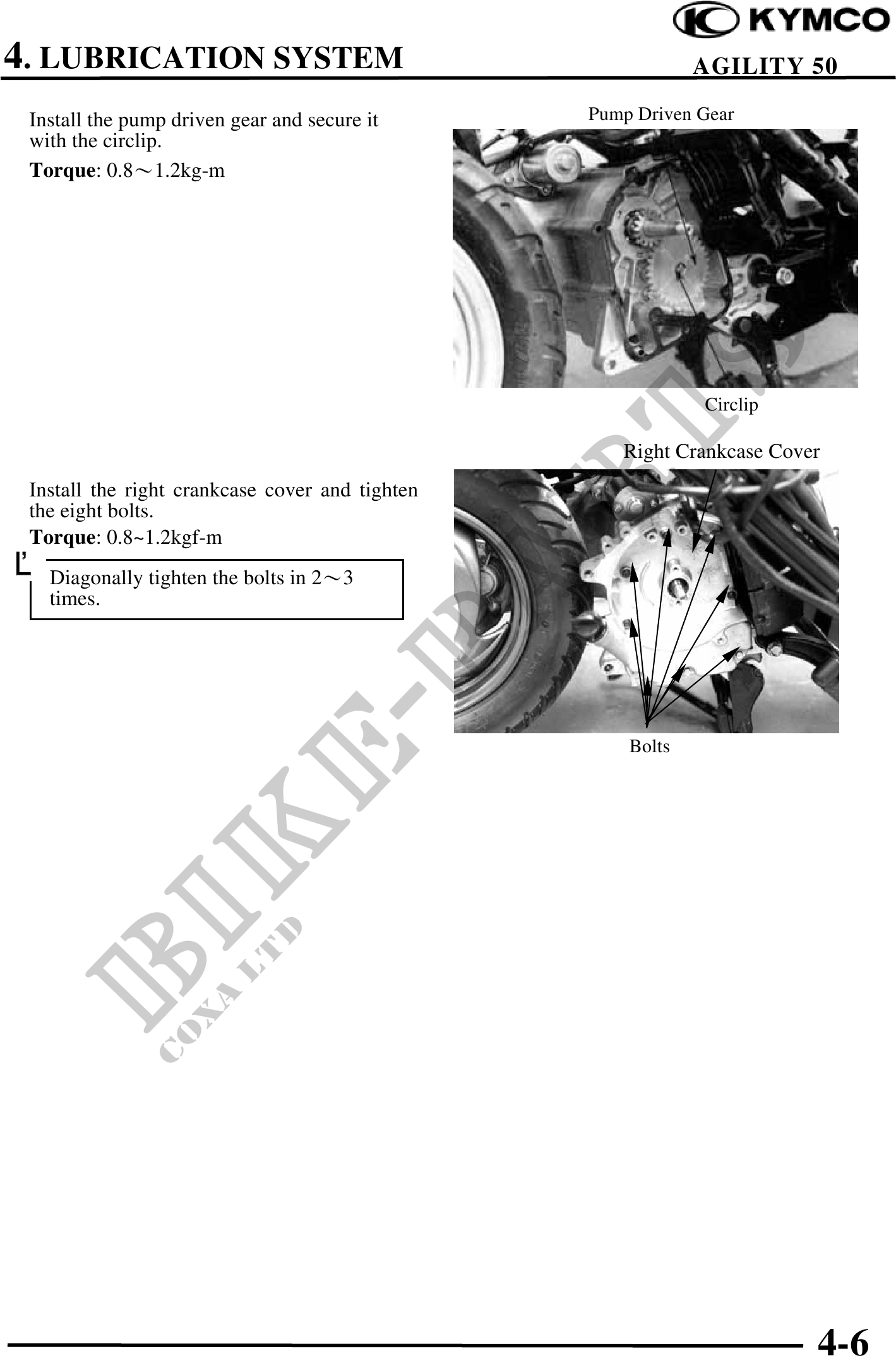 KYMCO

4. LUBRICATION SYSTEM

AGILITY 50

Install the pump driven gear and secure it with the circlip.

**Torque**: 0.8～1.2kg-m

Pump Driven Gear

Circlip

Install the right crankcase cover and tighten the eight bolts.

**Torque**: 0.8~1.2kgf-m

Diagonally tighten the bolts in 2～3 times.

Right Crankcase Cover

Bolts

BIKE-PARTS
COXA LTD

4-6