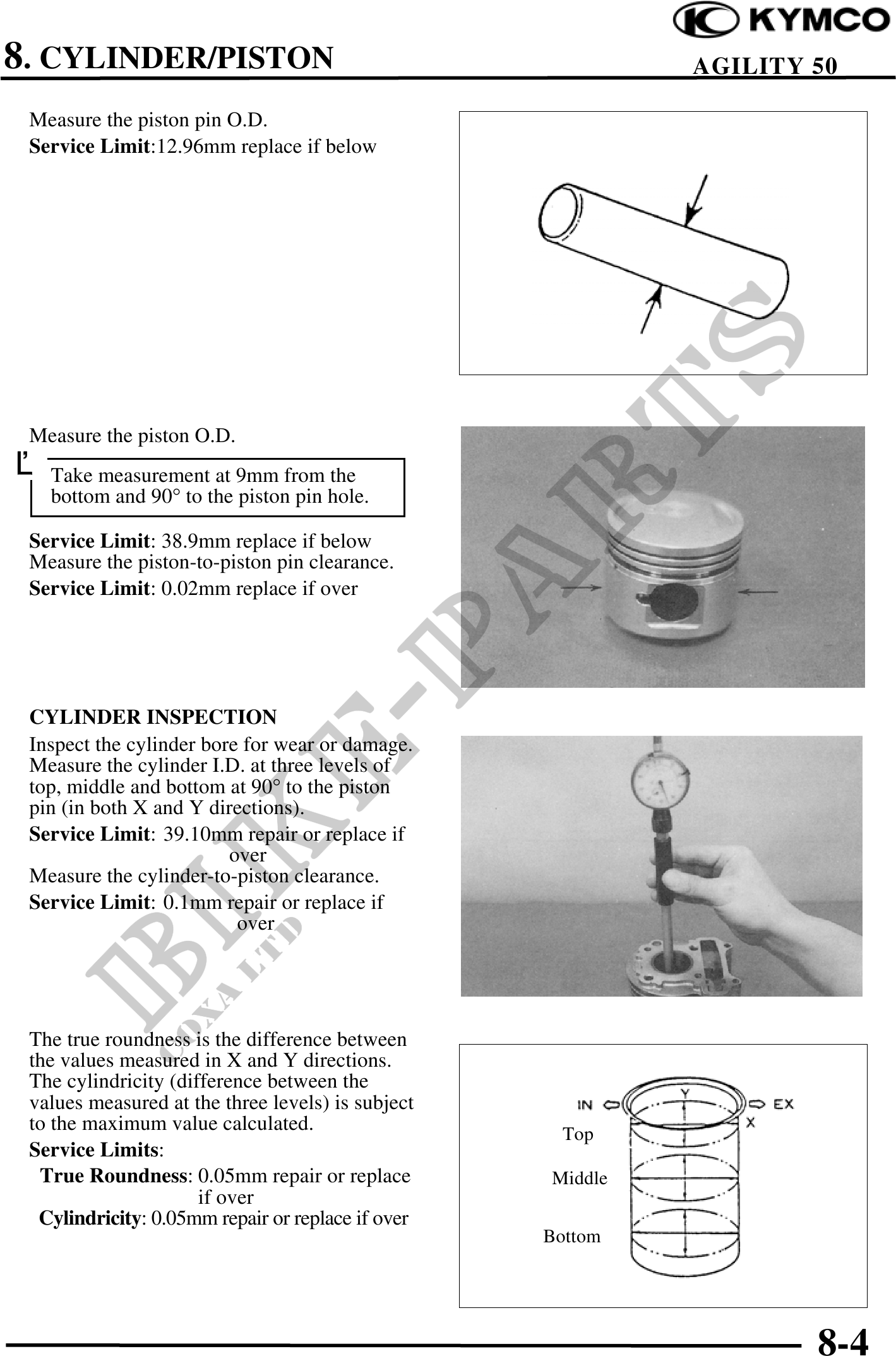 KYMCO

8. CYLINDER/PISTON

AGILITY 50

Measure the piston pin O.D.

**Service Limit**:12.96mm replace if below

Measure the piston O.D.

Take measurement at 9mm from the bottom and 90° to the piston pin hole.

**Service Limit**: 38.9mm replace if below

Measure the piston-to-piston pin clearance.

**Service Limit**: 0.02mm replace if over

**CYLINDER INSPECTION**

Inspect the cylinder bore for wear or damage.

Measure the cylinder I.D. at three levels of top, middle and bottom at 90° to the piston pin (in both X and Y directions).

**Service Limit**: 39.10mm repair or replace if over

Measure the cylinder-to-piston clearance.

**Service Limit**: 0.1mm repair or replace if over

The true roundness is the difference between the values measured in X and Y directions.

The cylindricity (difference between the values measured at the three levels) is subject to the maximum value calculated.

**Service Limits**:

**True Roundness**: 0.05mm repair or replace if over

**Cylindricity**: 0.05mm repair or replace if over

IN

EX

Y

X

Top

Middle

Bottom

BIKE-PARTS

LOXA LTD

8-4