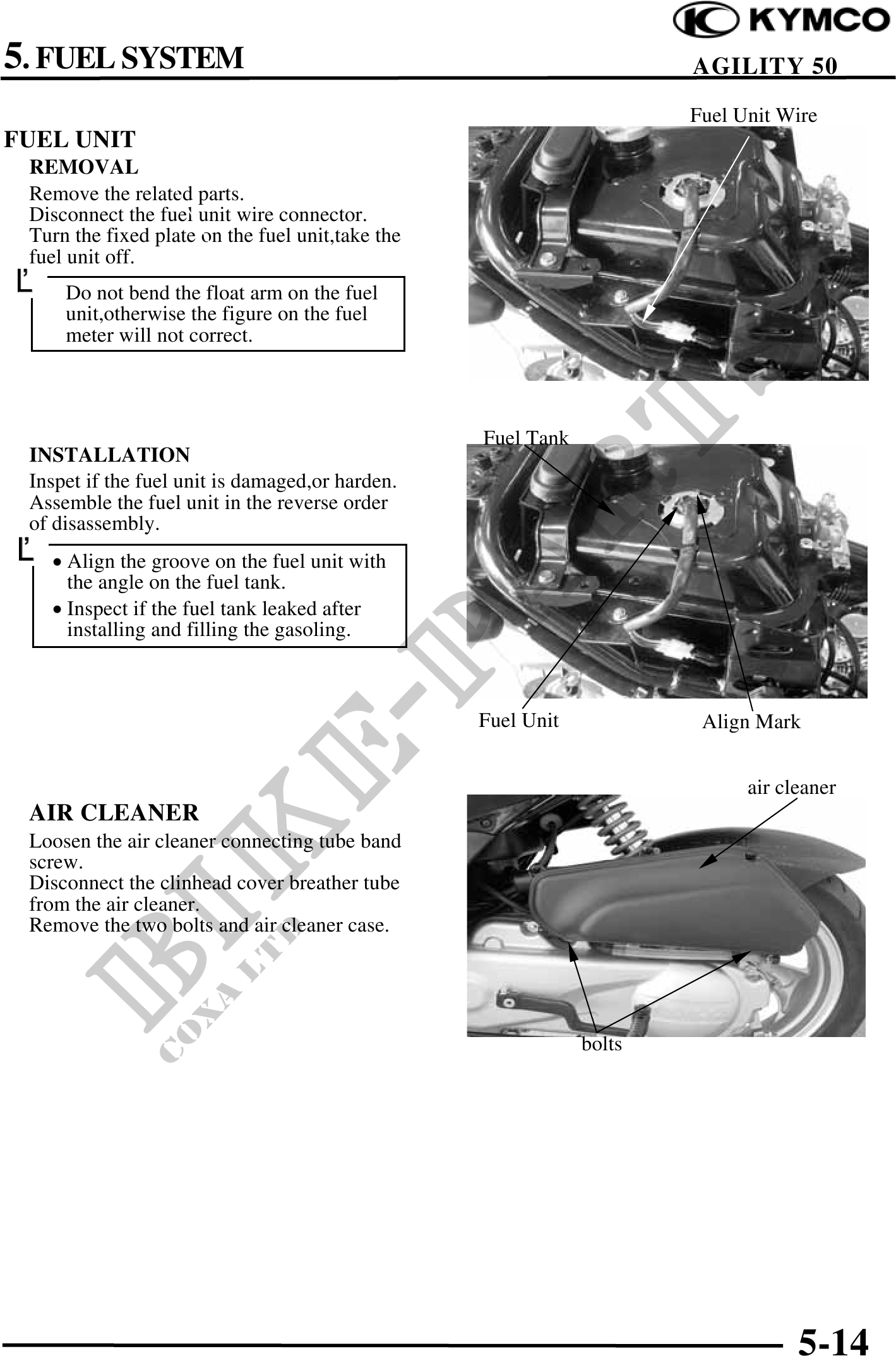 KYMCO

5. FUEL SYSTEM

AGILITY 50

FUEL UNIT
REMOVAL
Remove the related parts.
Disconnect the fuel unit wire connector.
Turn the fixed plate on the fuel unit,take the fuel unit off.

Do not bend the float arm on the fuel unit,otherwise the figure on the fuel meter will not correct.

Fuel Unit Wire

INSTALLATION
Inspet if the fuel unit is damaged,or harden.
Assemble the fuel unit in the reverse order of disassembly.

• Align the groove on the fuel unit with the angle on the fuel tank.
• Inspect if the fuel tank leaked after installing and filling the gasoling.

Fuel Tank

Fuel Unit

Align Mark

AIR CLEANER
Loosen the air cleaner connecting tube band screw.
Disconnect the clinhead cover breather tube from the air cleaner.
Remove the two bolts and air cleaner case.

air cleaner

bolts

BIKE-PARTS
COXA LTD

5-14