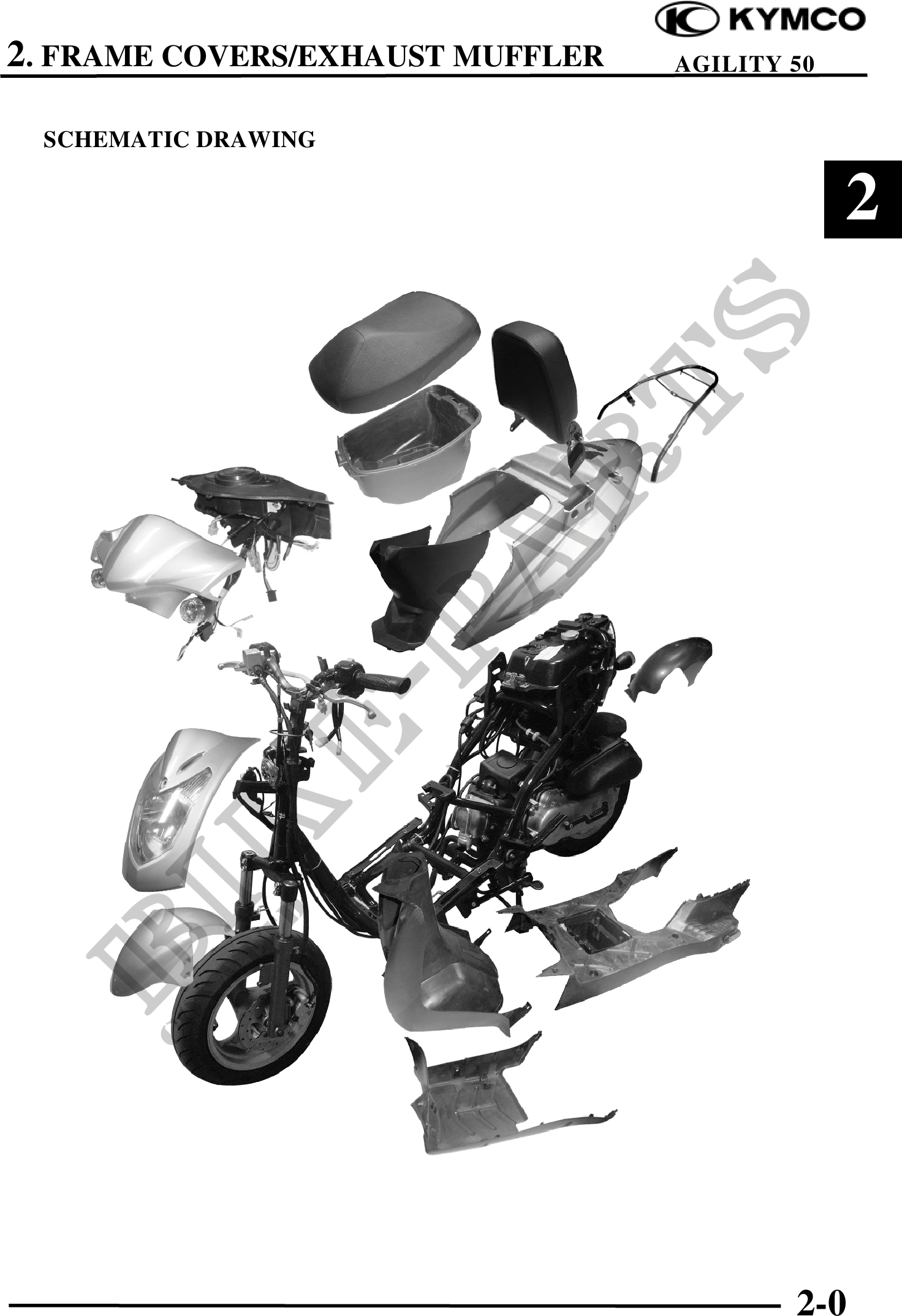 KYMCO

2. FRAME COVERS/EXHAUST MUFFLER

AGILITY 50

SCHEMATIC DRAWING

2

BIKE-PARTS

2-0