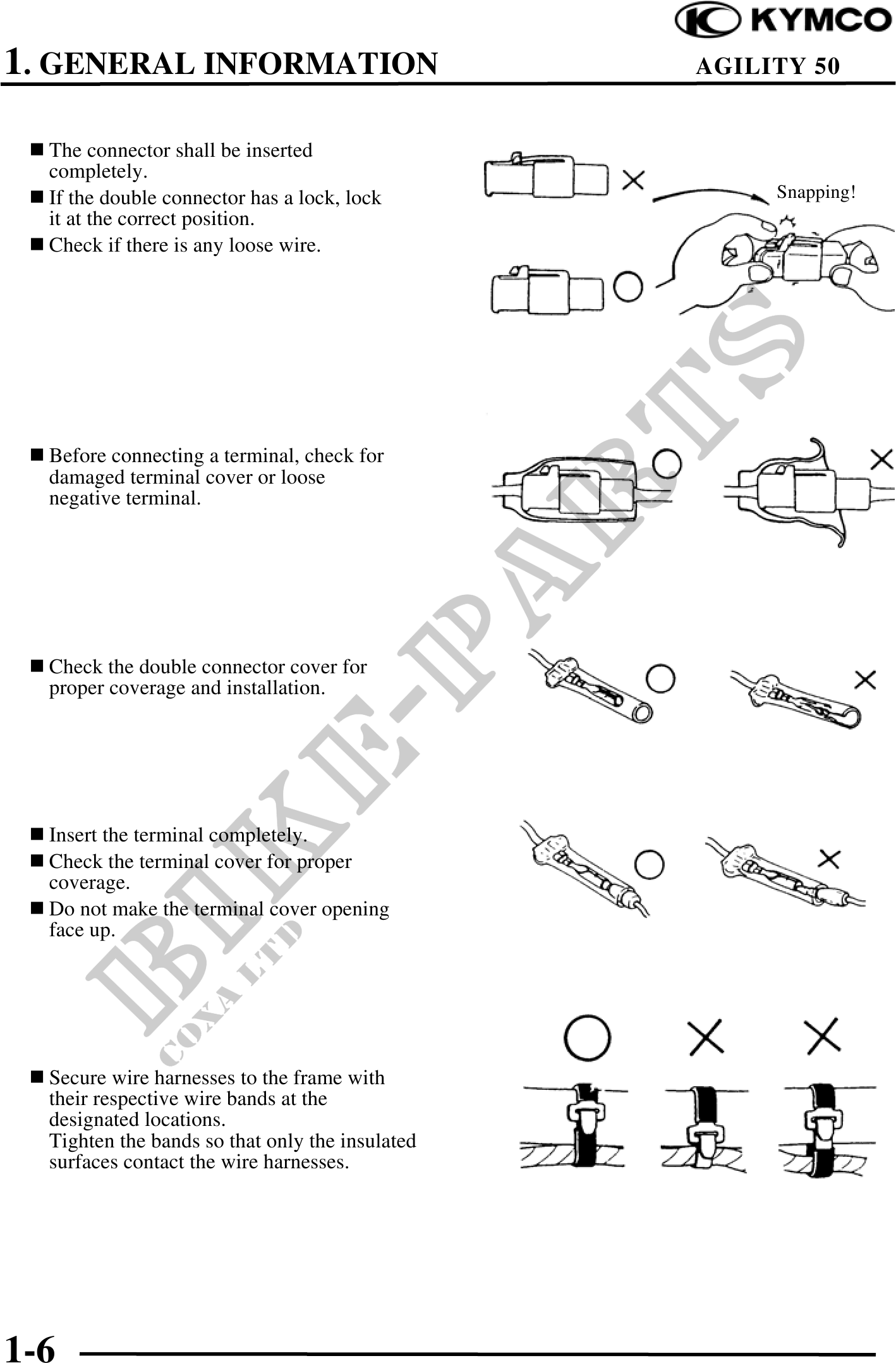 KYMCO

1. GENERAL INFORMATION AGILITY 50

■ The connector shall be inserted completely.

■ If the double connector has a lock, lock it at the correct position.

■ Check if there is any loose wire.

Snapping!

■ Before connecting a terminal, check for damaged terminal cover or loose negative terminal.

■ Check the double connector cover for proper coverage and installation.

■ Insert the terminal completely.

■ Check the terminal cover for proper coverage.

■ Do not make the terminal cover opening face up.

■ Secure wire harnesses to the frame with their respective wire bands at the designated locations.
Tighten the bands so that only the insulated surfaces contact the wire harnesses.

BIKE-PARTS
COXA LTD

1-6