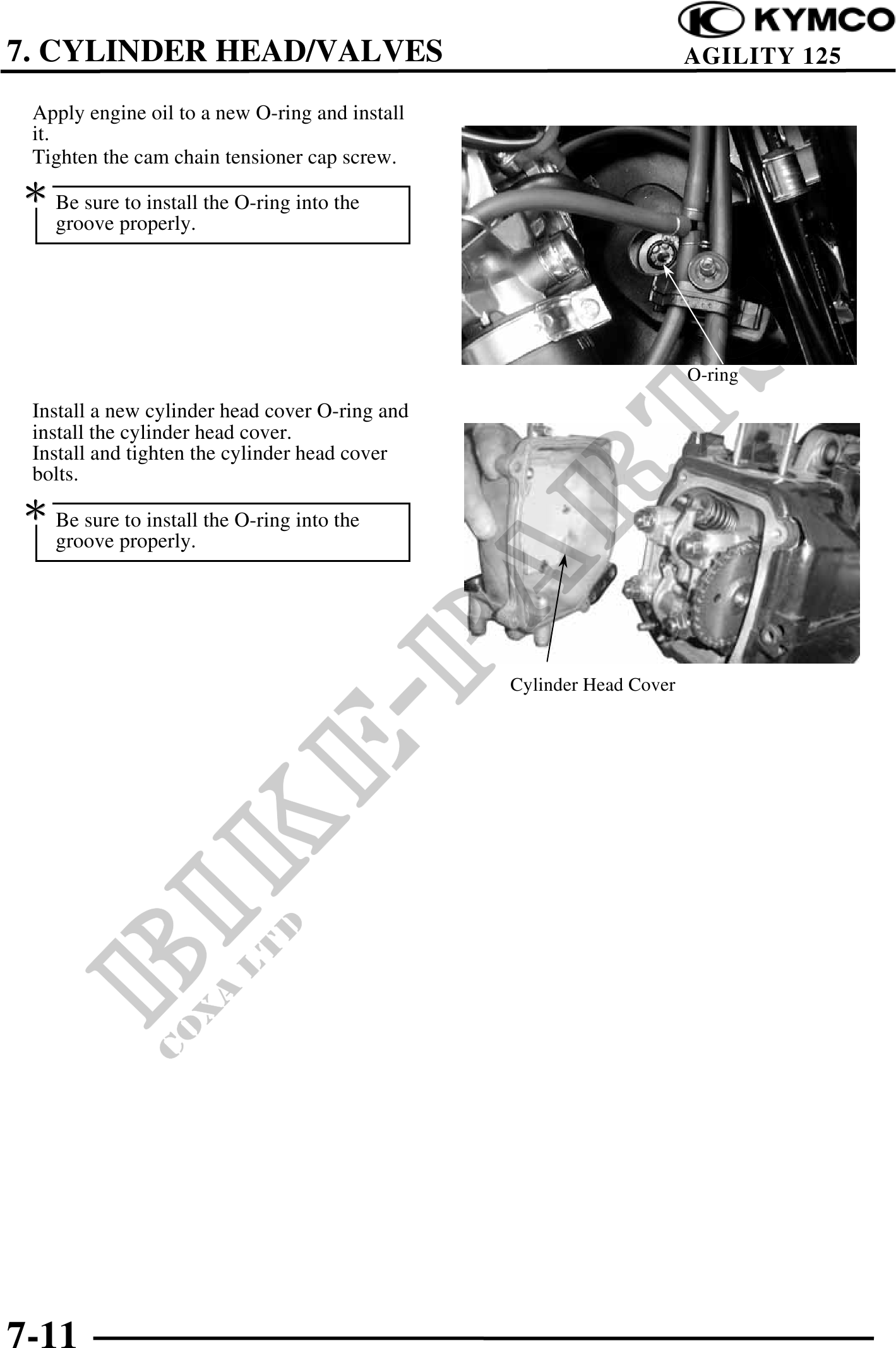 KYMCO

7. CYLINDER HEAD/VALVES

AGILITY 125

Apply engine oil to a new O-ring and install it.
Tighten the cam chain tensioner cap screw.

*
Be sure to install the O-ring into the groove properly.

O-ring

Install a new cylinder head cover O-ring and install the cylinder head cover.
Install and tighten the cylinder head cover bolts.

*
Be sure to install the O-ring into the groove properly.

Cylinder Head Cover

BIKE-PARTS
COXA LTD

7-11